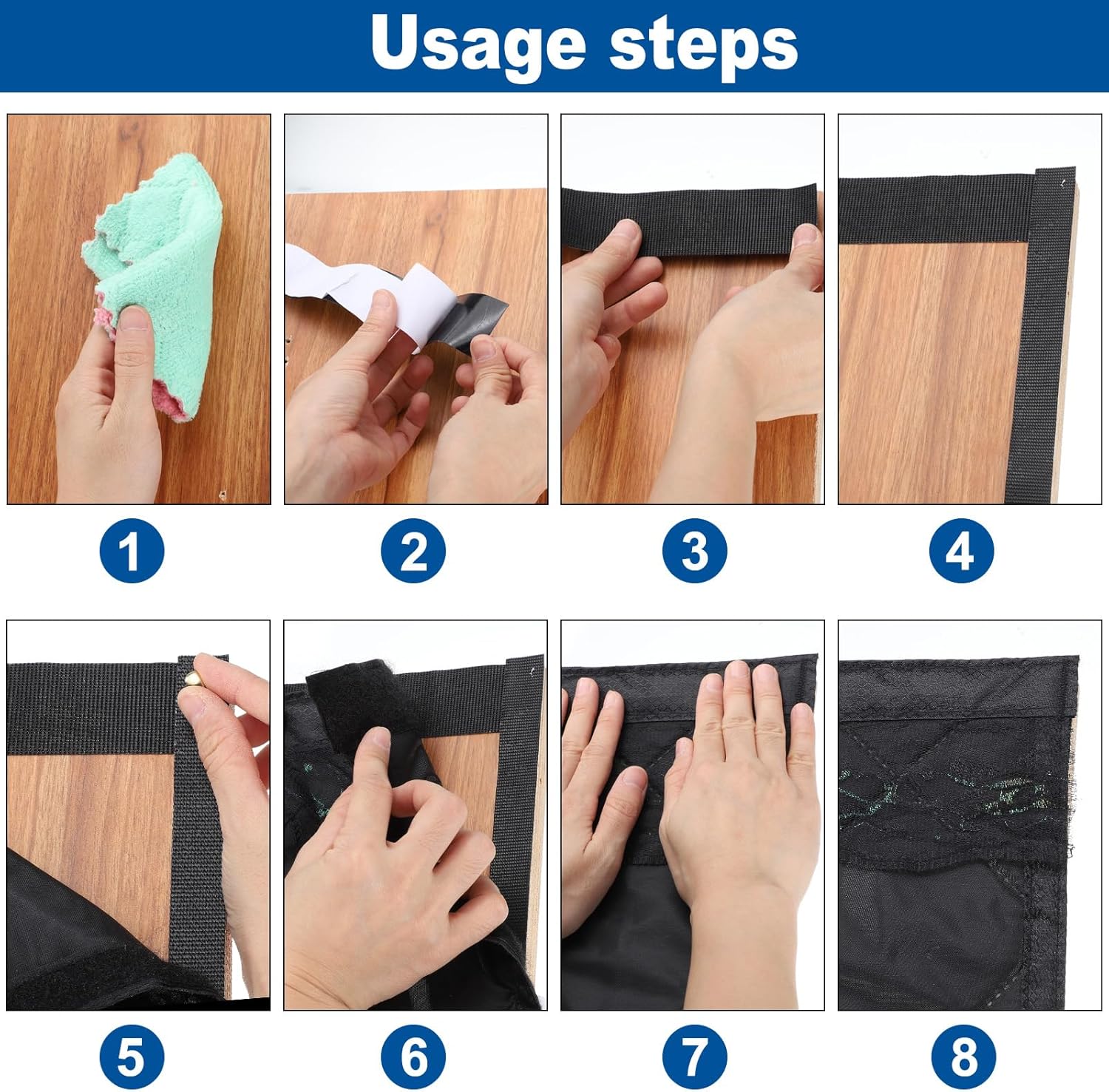 Usage steps

1

2

3

4

5

6

7

8