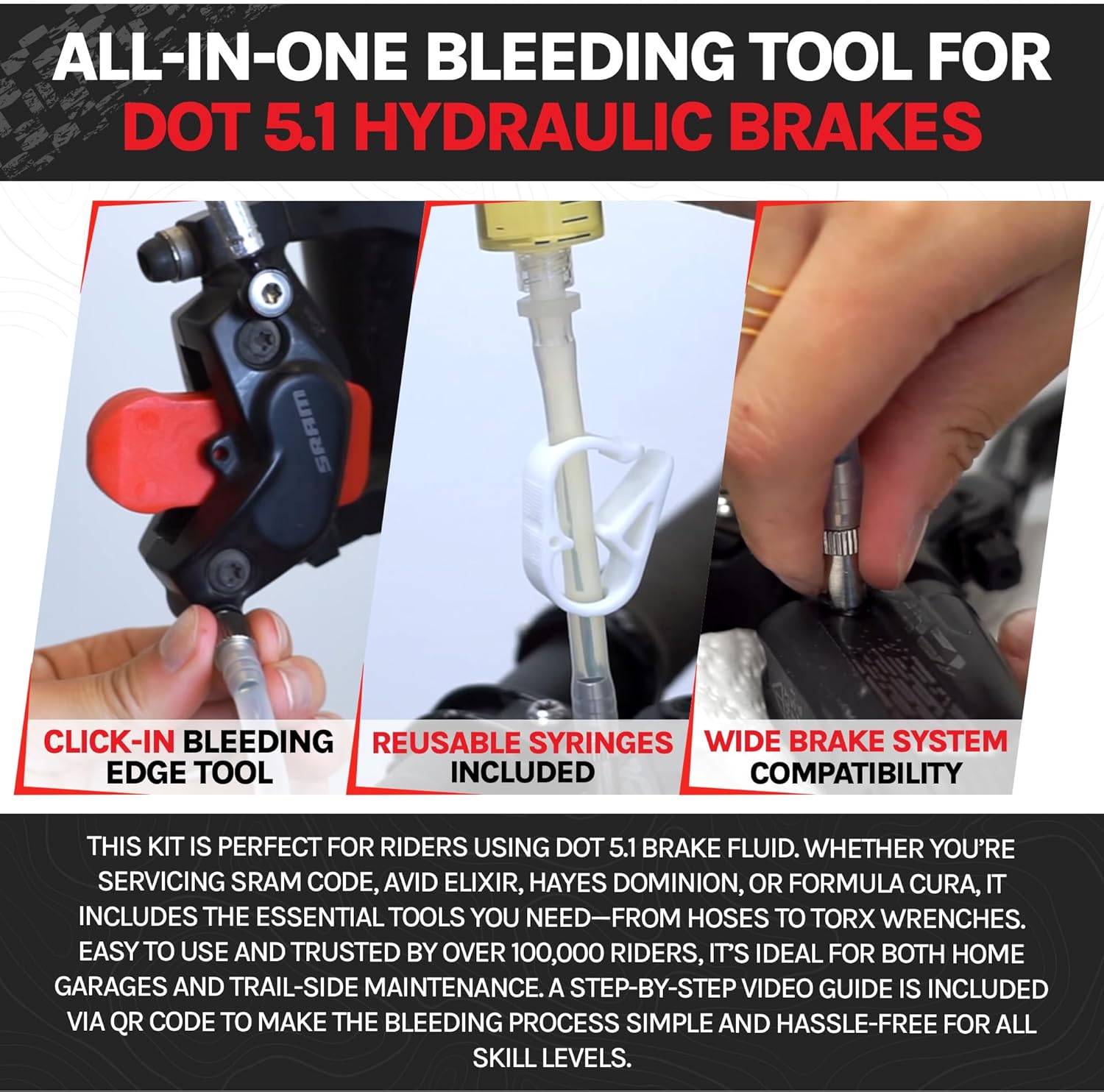 ALL-IN-ONE BLEEDING TOOL FOR
DOT 5.1 HYDRAULIC BRAKES

SRAM

CLICK-IN BLEEDING EDGE TOOL

REUSABLE SYRINGES INCLUDED

WIDE BRAKE SYSTEM COMPATIBILITY

THIS KIT IS PERFECT FOR RIDERS USING DOT 5.1 BRAKE FLUID. WHETHER YOU'RE SERVICING SRAM CODE, AVID ELIXIR, HAYES DOMINION, OR FORMULA CURA, IT INCLUDES THE ESSENTIAL TOOLS YOU NEED—FROM HOSES TO TORX WRENCHES. EASY TO USE AND TRUSTED BY OVER 100,000 RIDERS, IT'S IDEAL FOR BOTH HOME GARAGES AND TRAIL-SIDE MAINTENANCE. A STEP-BY-STEP VIDEO GUIDE IS INCLUDED VIA QR CODE TO MAKE THE BLEEDING PROCESS SIMPLE AND HASSLE-FREE FOR ALL SKILL LEVELS.