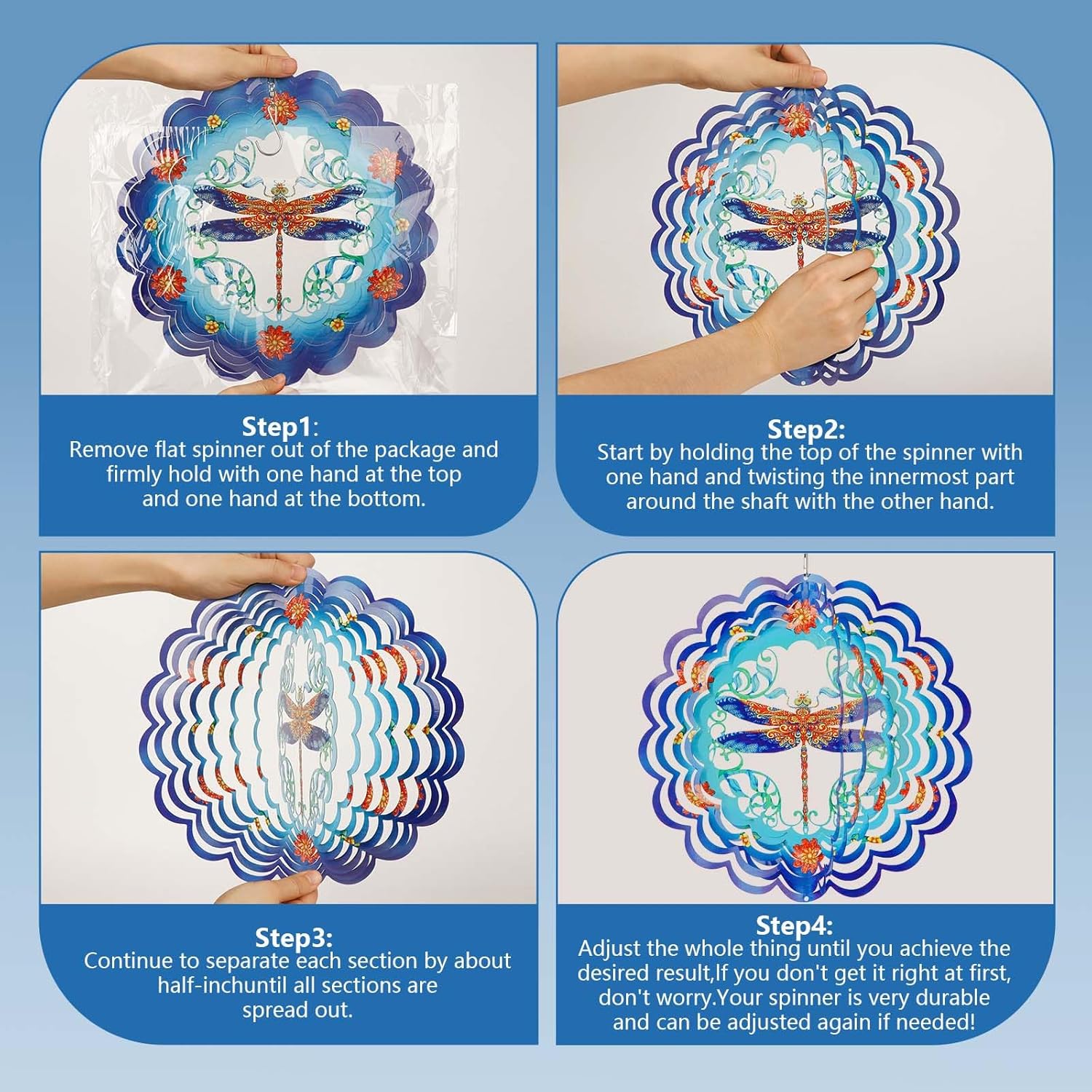 Step1:
Remove flat spinner out of the package and firmly hold with one hand at the top and one hand at the bottom.

Step2:
Start by holding the top of the spinner with one hand and twisting the innermost part around the shaft with the other hand.

Step3:
Continue to separate each section by about half-inchuntil all sections are spread out.

Step4:
Adjust the whole thing until you achieve the desired result,If you don't get it right at first, don't worry.Your spinner is very durable and can be adjusted again if needed!