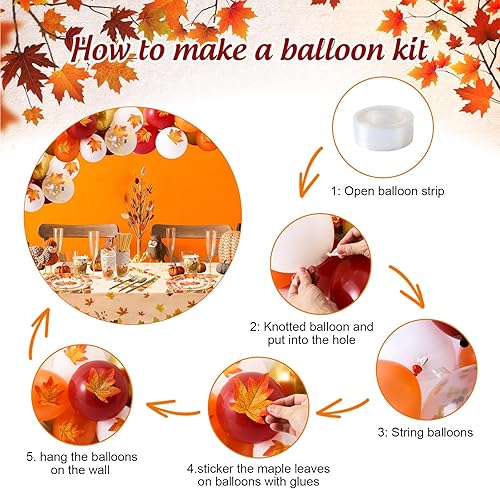 How to make a balloon kit

1: Open balloon strip

2: Knotted balloon and put into the hole

3: String balloons

4.sticker the maple leaves on balloons with glues

5. hang the balloons on the wall