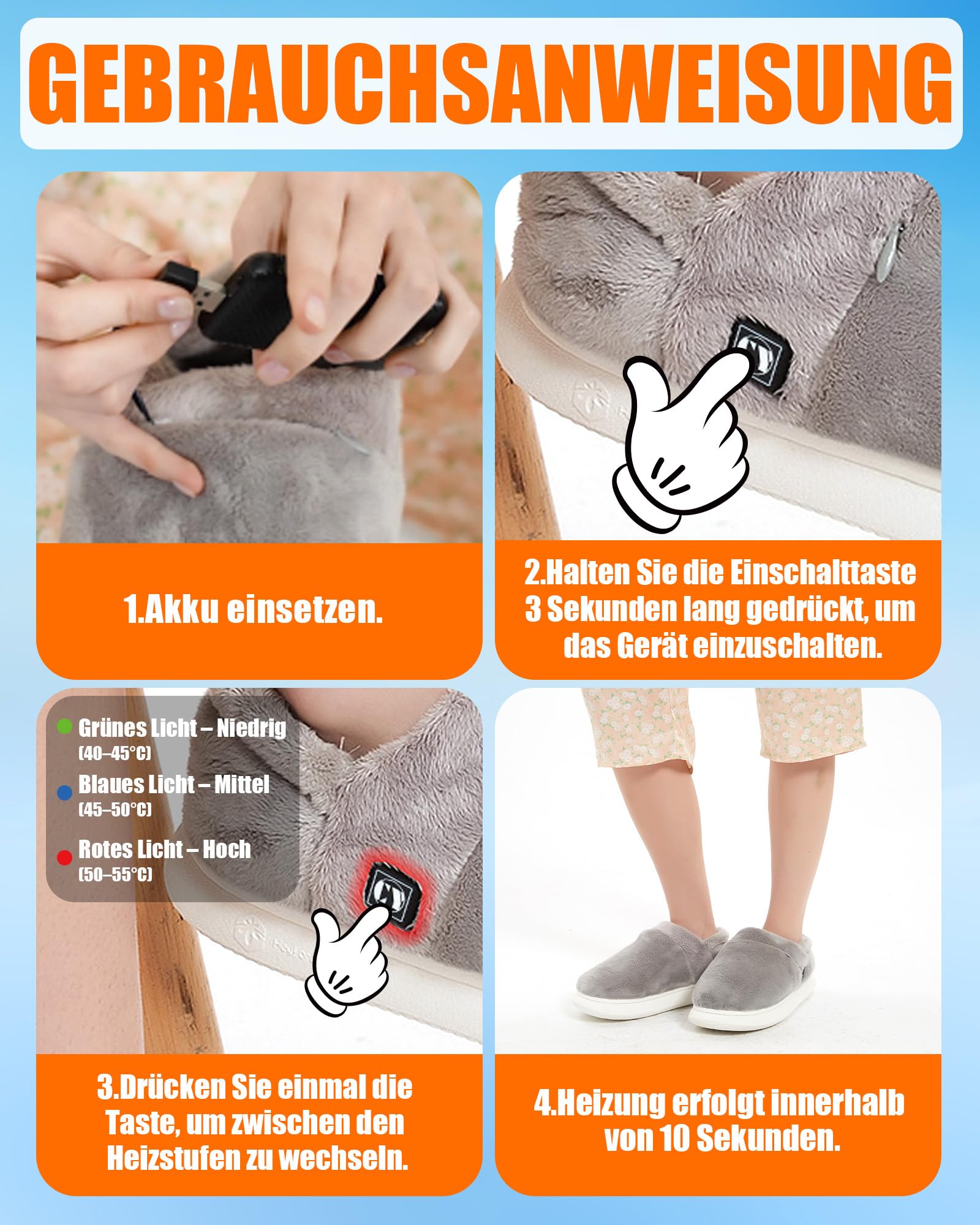 GEBRAUCHSANWEISUNG

1.Akku einsetzen.

2.Halten Sie die Einschalttaste 3 Sekunden lang gedrückt, um das Gerät einzuschalten.

Grünes Licht – Niedrig (40–45°C)

Blaues Licht – Mittel (45–50°C)

Rotes Licht – Hoch (50–55°C)

3.Drücken Sie einmal die Taste, um zwischen den Heizstufen zu wechseln.

4.Heizung erfolgt innerhalb von 10 Sekunden.