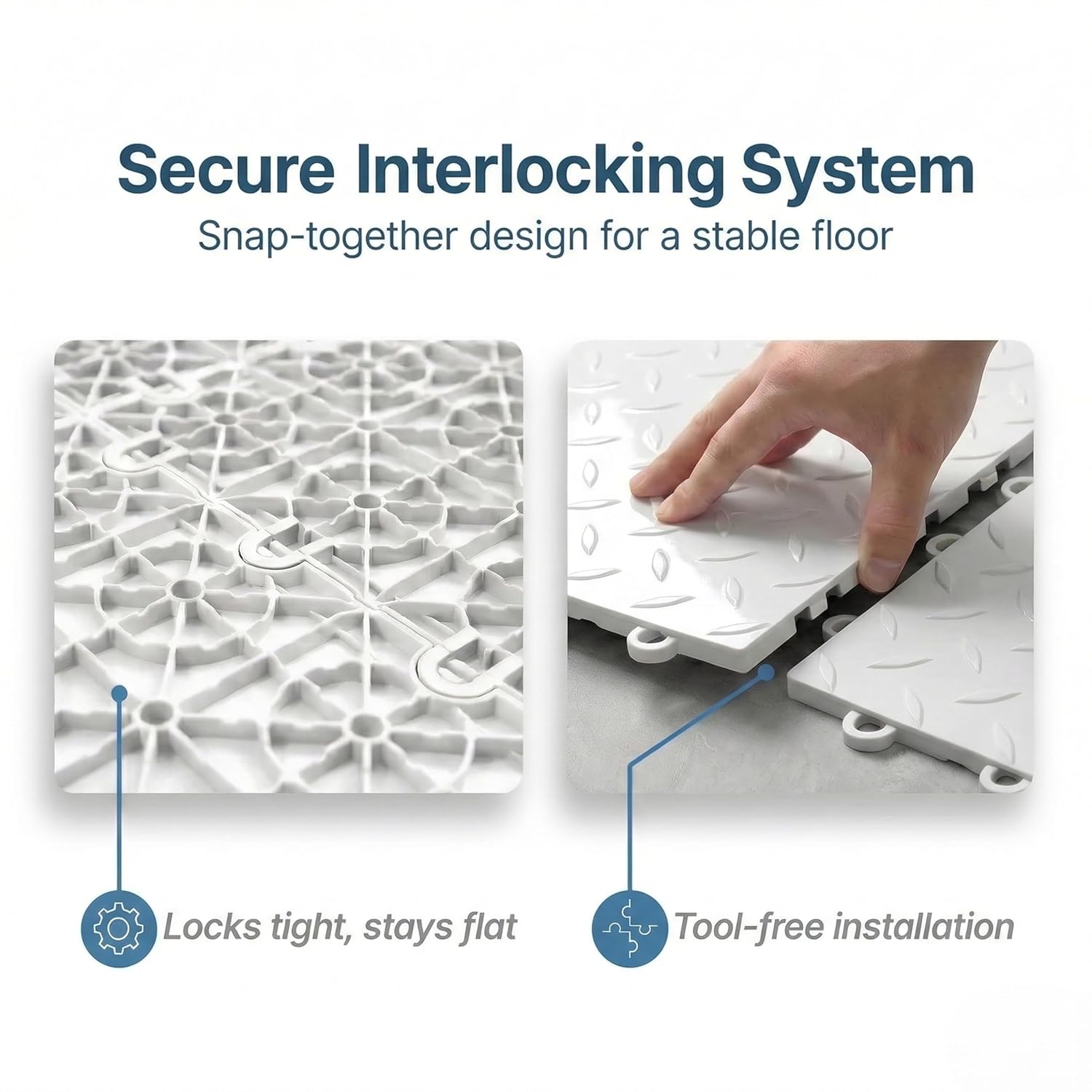 Secure Interlocking System

Snap-together design for a stable floor

Locks tight, stays flat

Tool-free installation