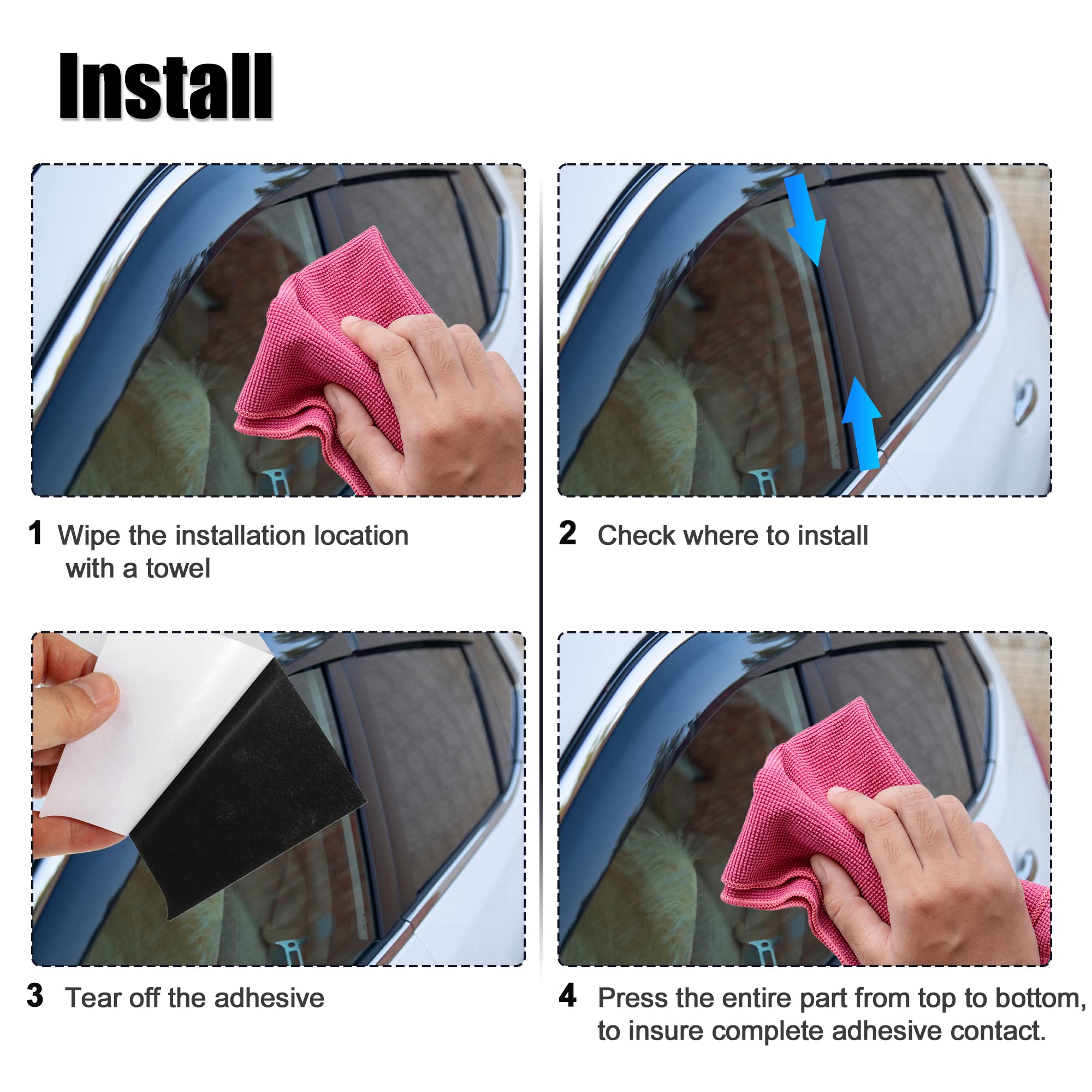 Install

1 Wipe the installation location with a towel

2 Check where to install

3 Tear off the adhesive

4 Press the entire part from top to bottom, to insure complete adhesive contact.