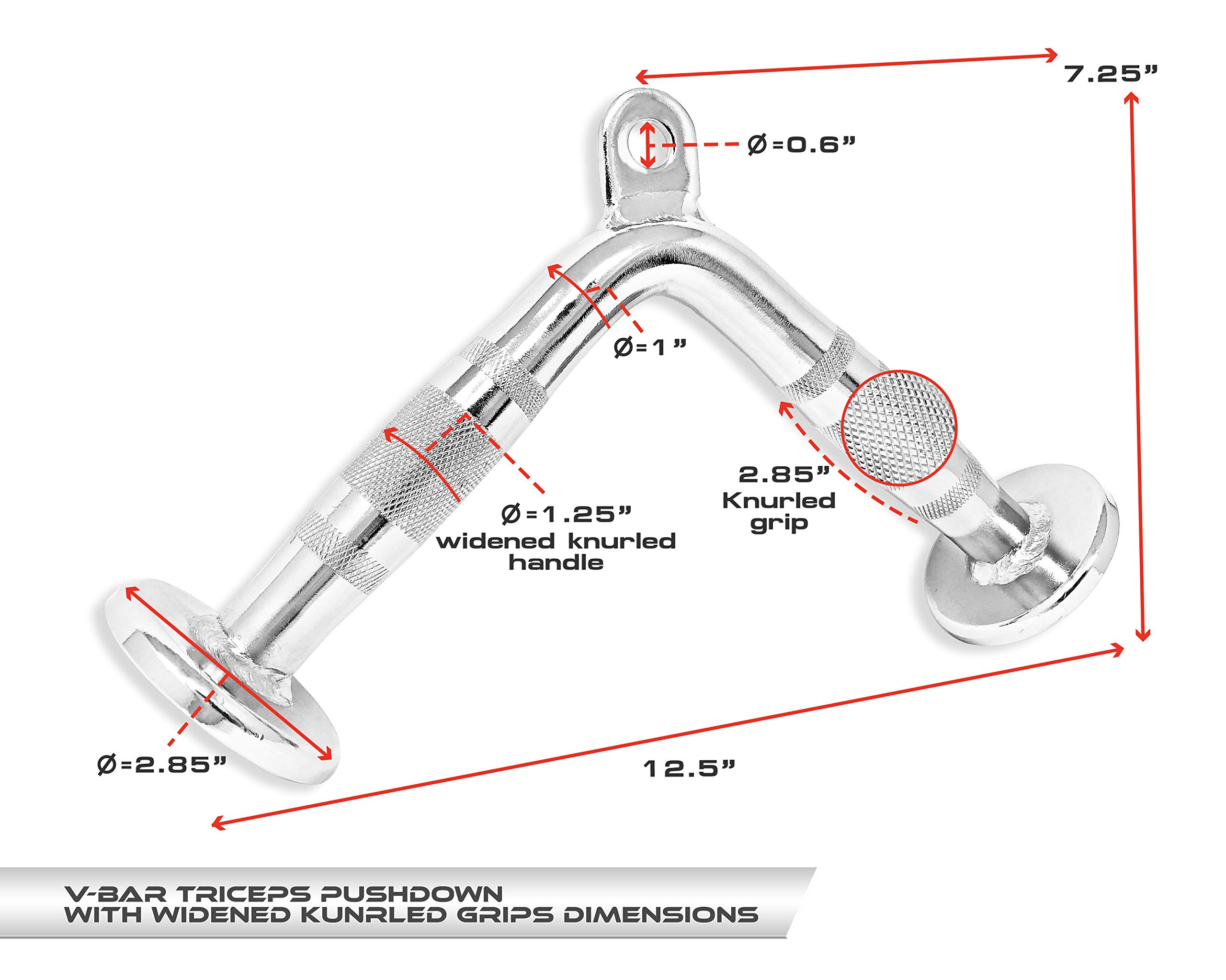 7.25”

Ø=0.6”

Ø=1 ”

2.85” Knurled grip

Ø=1.25” widened knurled handle

Ø=2.85”

12.5”

V-BAR TRICEPS PUSHDOWN WITH WIDENED KUNRLED GRIPS DIMENSIONS