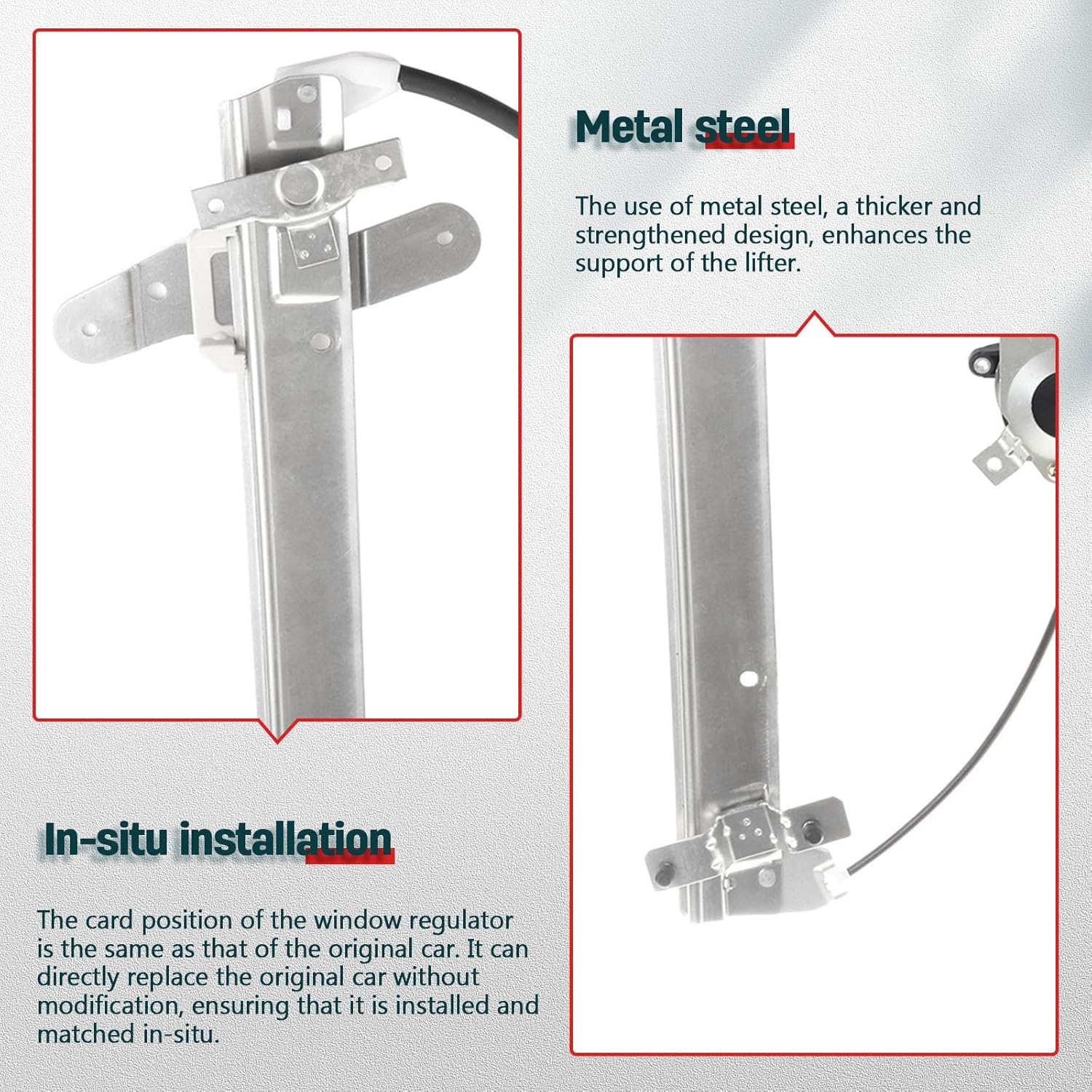 Metal steel

The use of metal steel, a thicker and strengthened design, enhances the support of the lifter.

In-situ installation

The card position of the window regulator is the same as that of the original car. It can directly replace the original car without modification, ensuring that it is installed and matched in-situ.