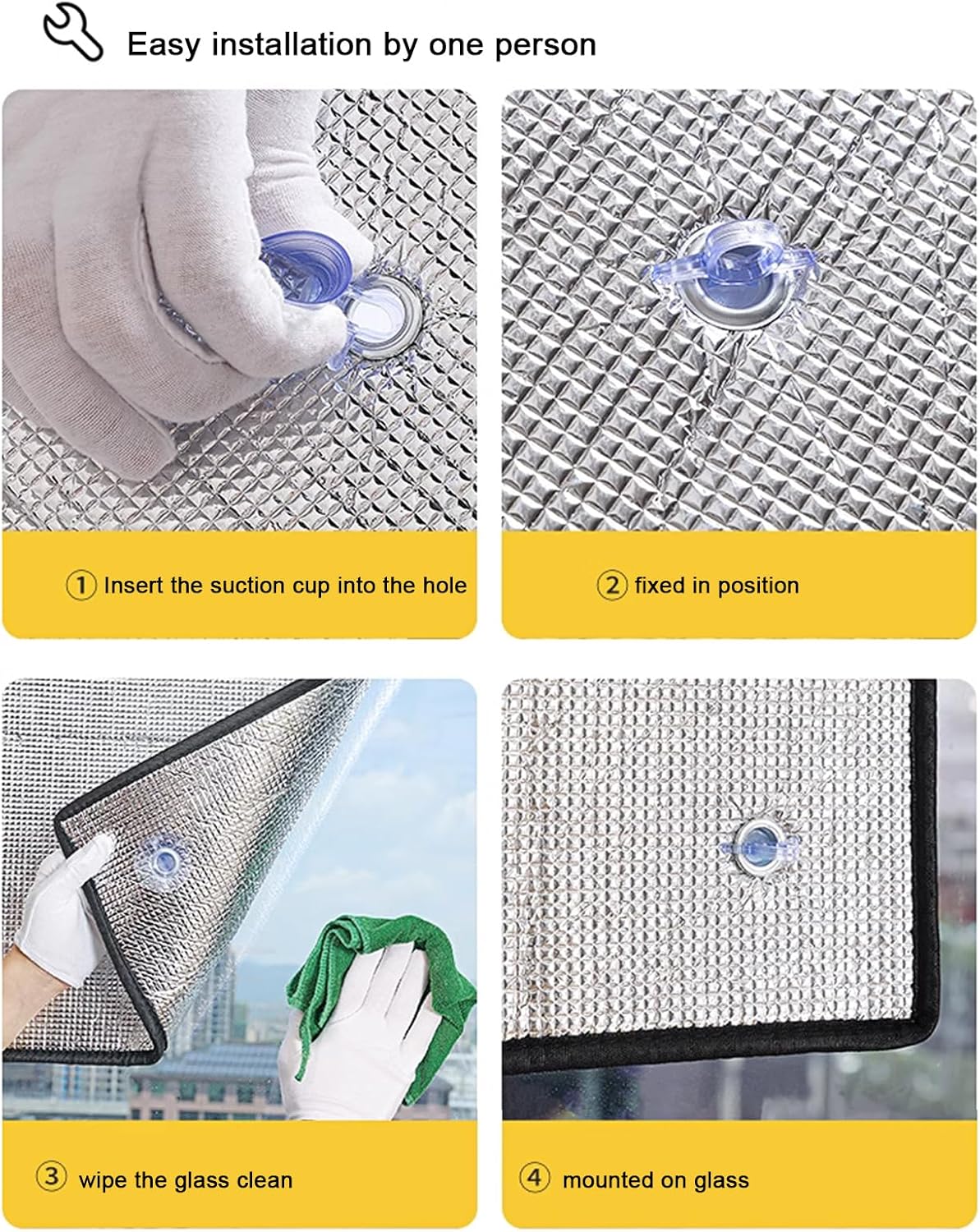 Easy installation by one person

① Insert the suction cup into the hole

② fixed in position

③ wipe the glass clean

④ mounted on glass