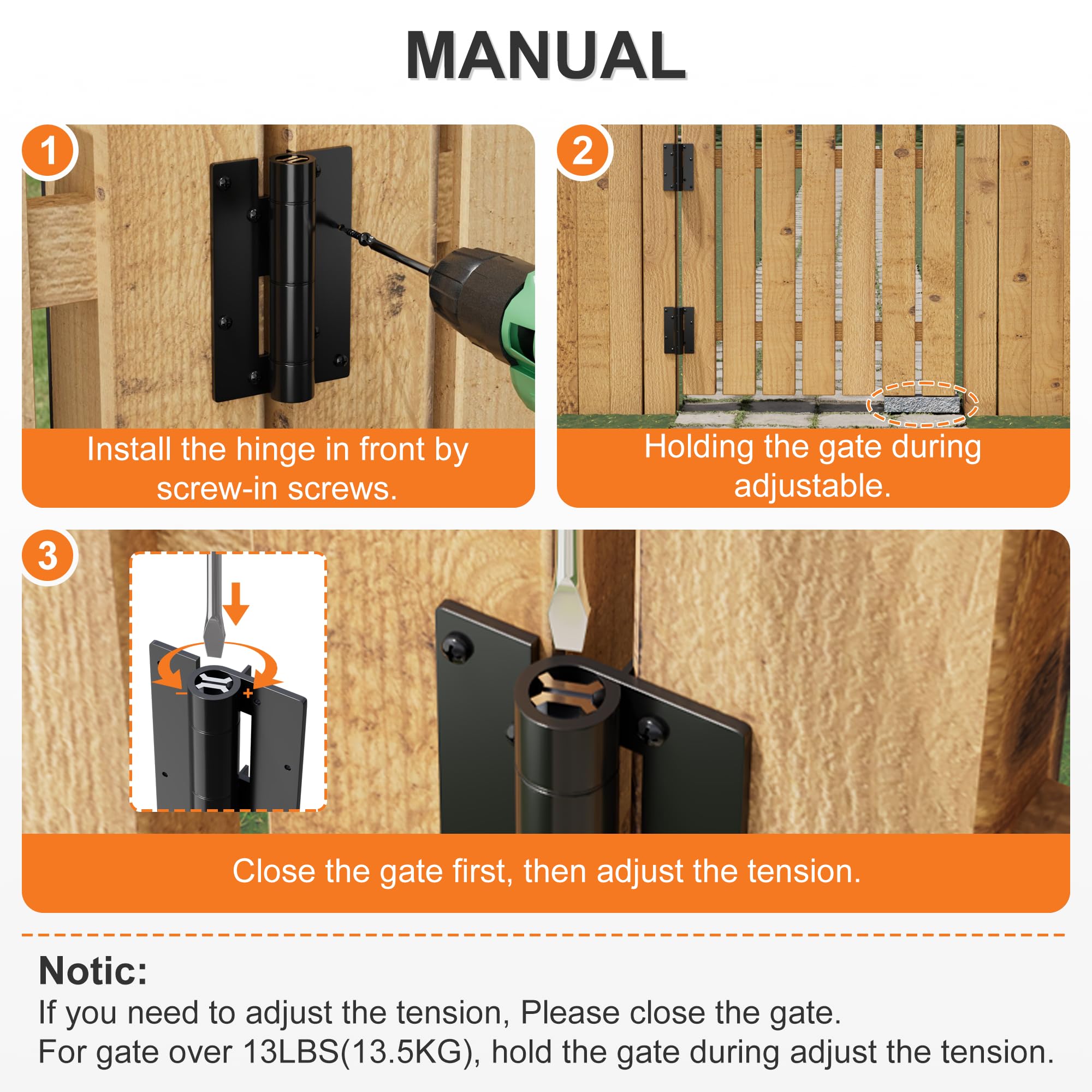 MANUAL

1

Install the hinge in front by screw-in screws.

2

Holding the gate during adjustable.

3

−

+

Close the gate first, then adjust the tension.

Notic:
If you need to adjust the tension, Please close the gate.
For gate over 13LBS(13.5KG), hold the gate during adjust the tension.