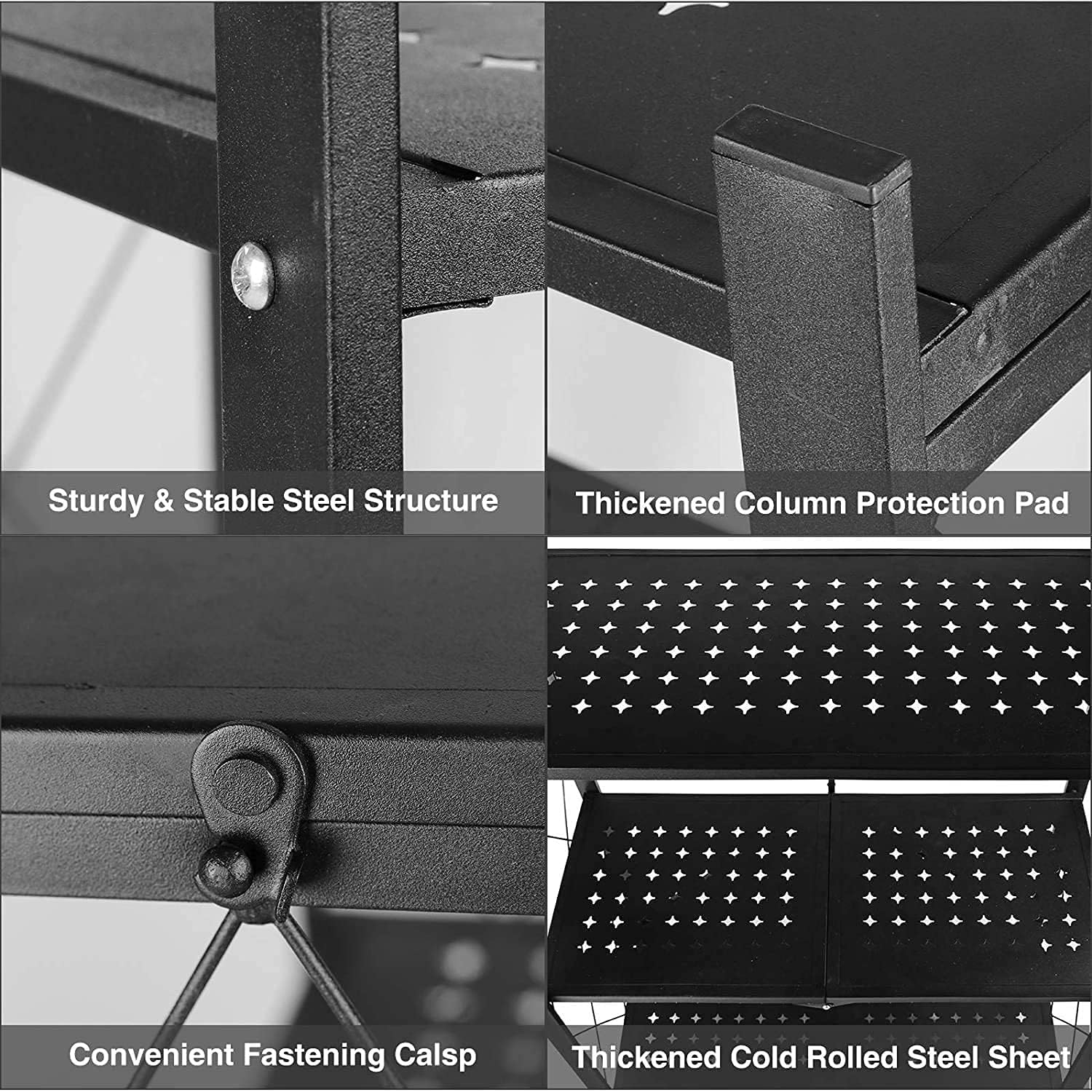 Sturdy & Stable Steel Structure

Thickened Column Protection Pad

Convenient Fastening Calsp

Thickened Cold Rolled Steel Sheet