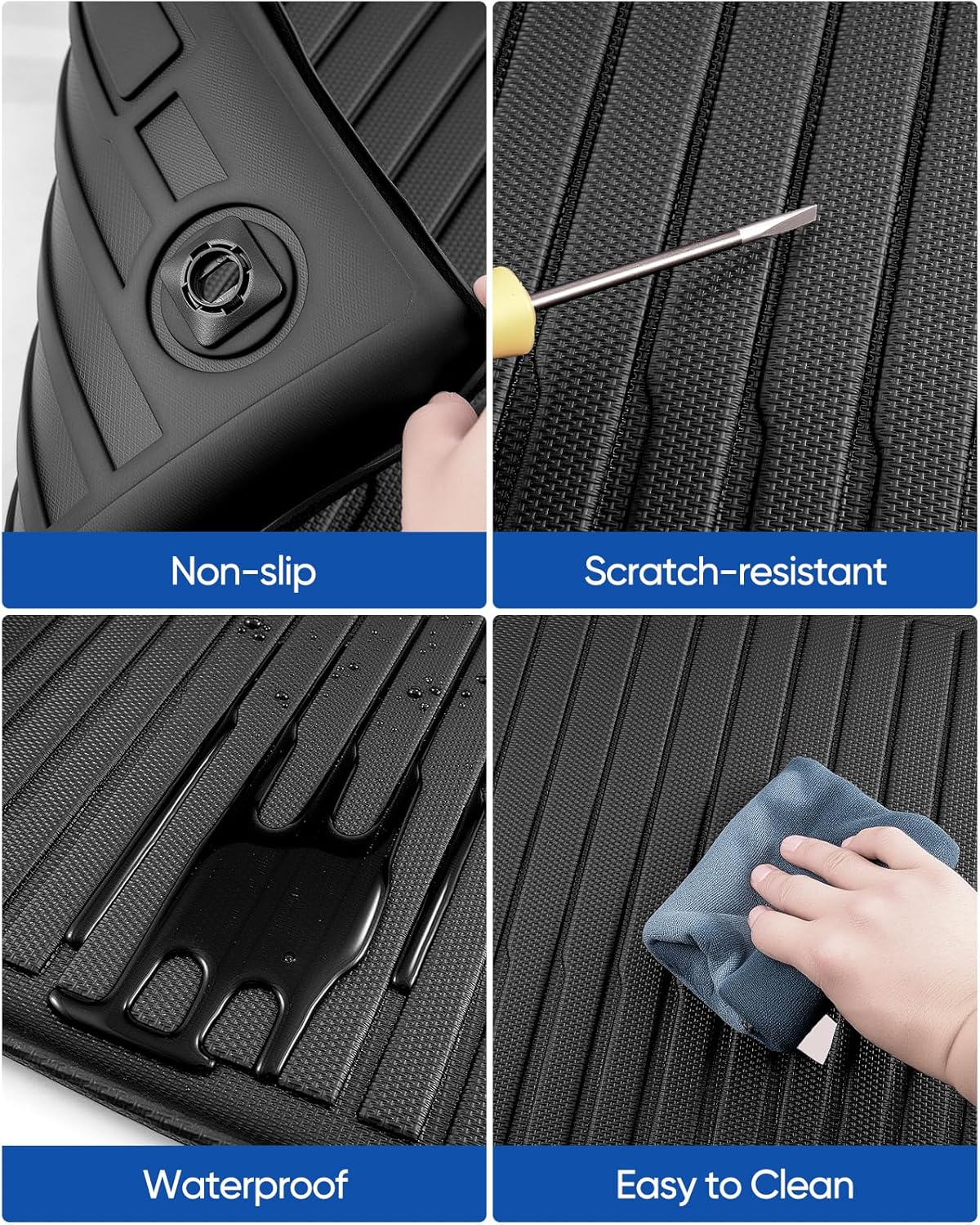 Non-slip

Scratch-resistant

Waterproof

Easy to Clean