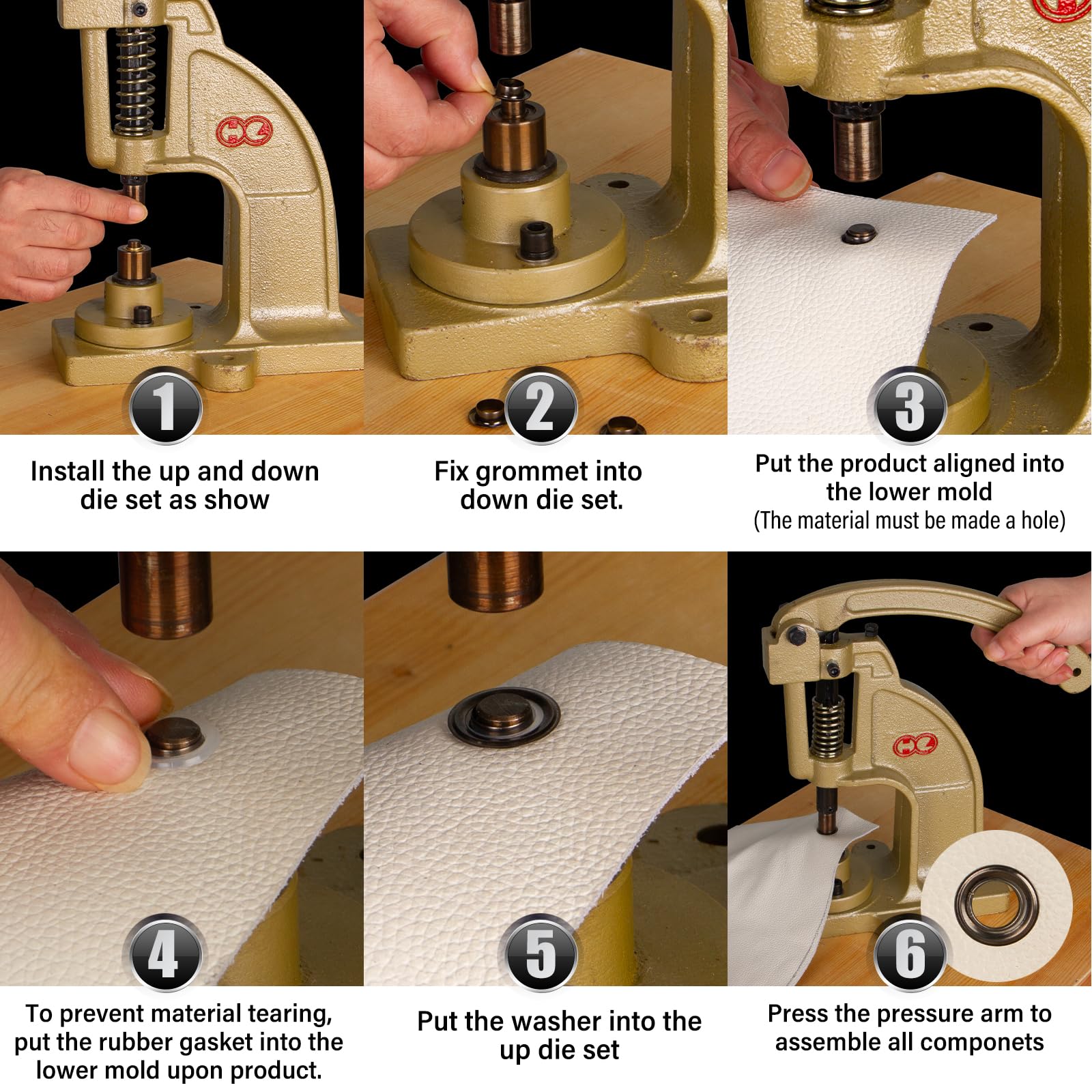 1
Install the up and down die set as show

2
Fix grommet into down die set.

3
Put the product aligned into the lower mold
(The material must be made a hole)

4
To prevent material tearing, put the rubber gasket into the lower mold upon product.

5
Put the washer into the up die set

6
Press the pressure arm to assemble all componets