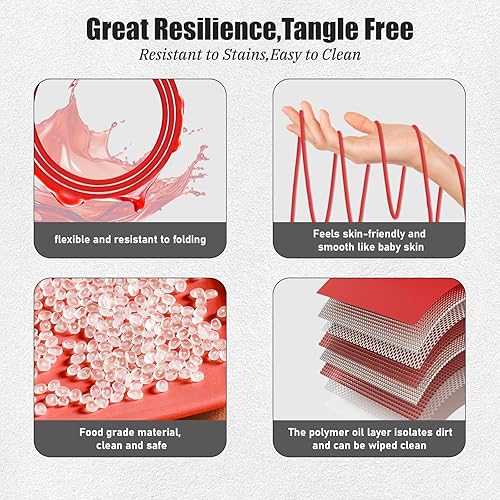 Great Resilience,Tangle Free
Resistant to Stains,Easy to Clean

flexible and resistant to folding

Feels skin-friendly and smooth like baby skin

Food grade material, clean and safe

The polymer oil layer isolates dirt and can be wiped clean