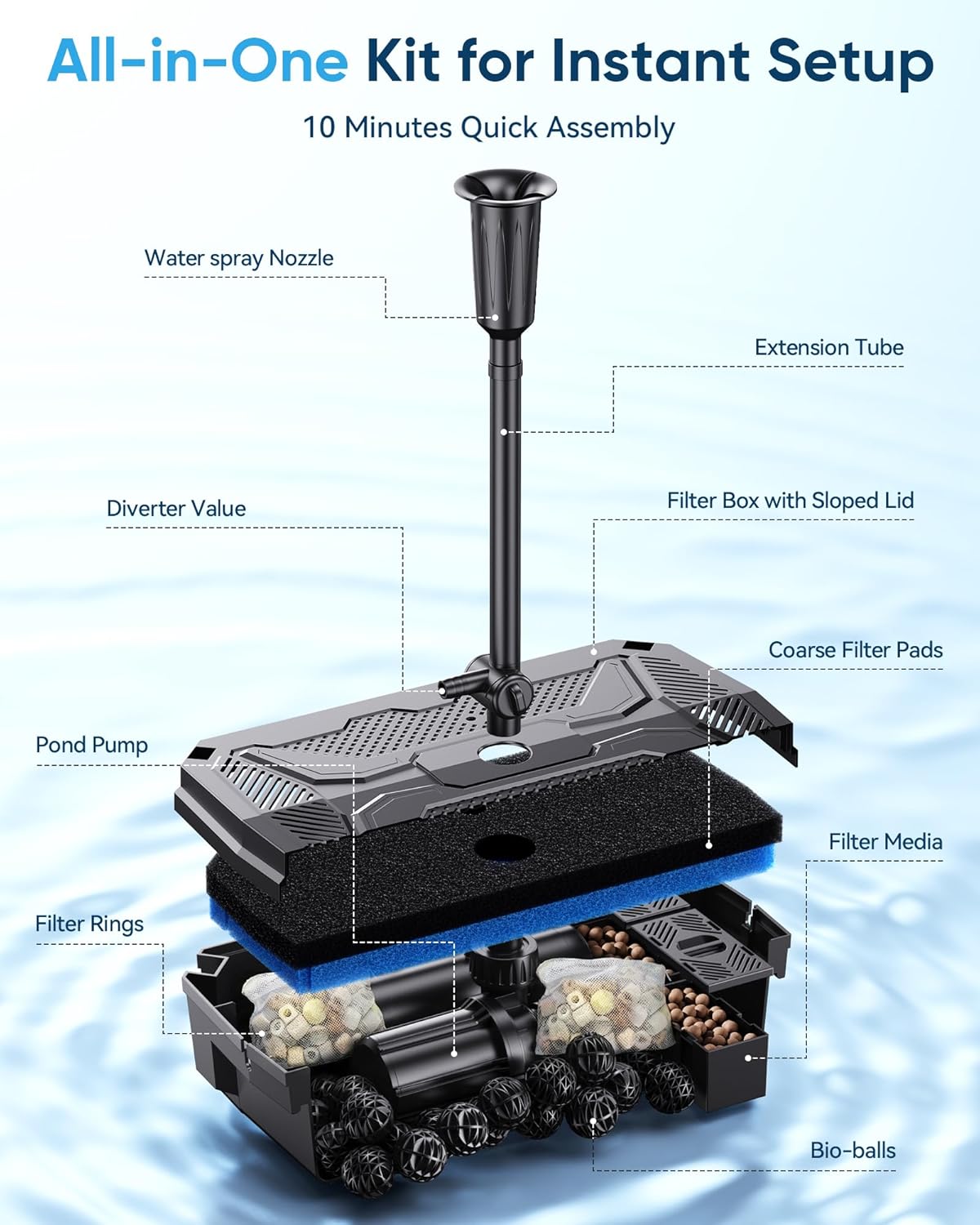 All-in-One Kit for Instant Setup

10 Minutes Quick Assembly

Water spray Nozzle

Extension Tube

Diverter Value

Filter Box with Sloped Lid

Coarse Filter Pads

Pond Pump

Filter Media

Filter Rings

Bio-balls