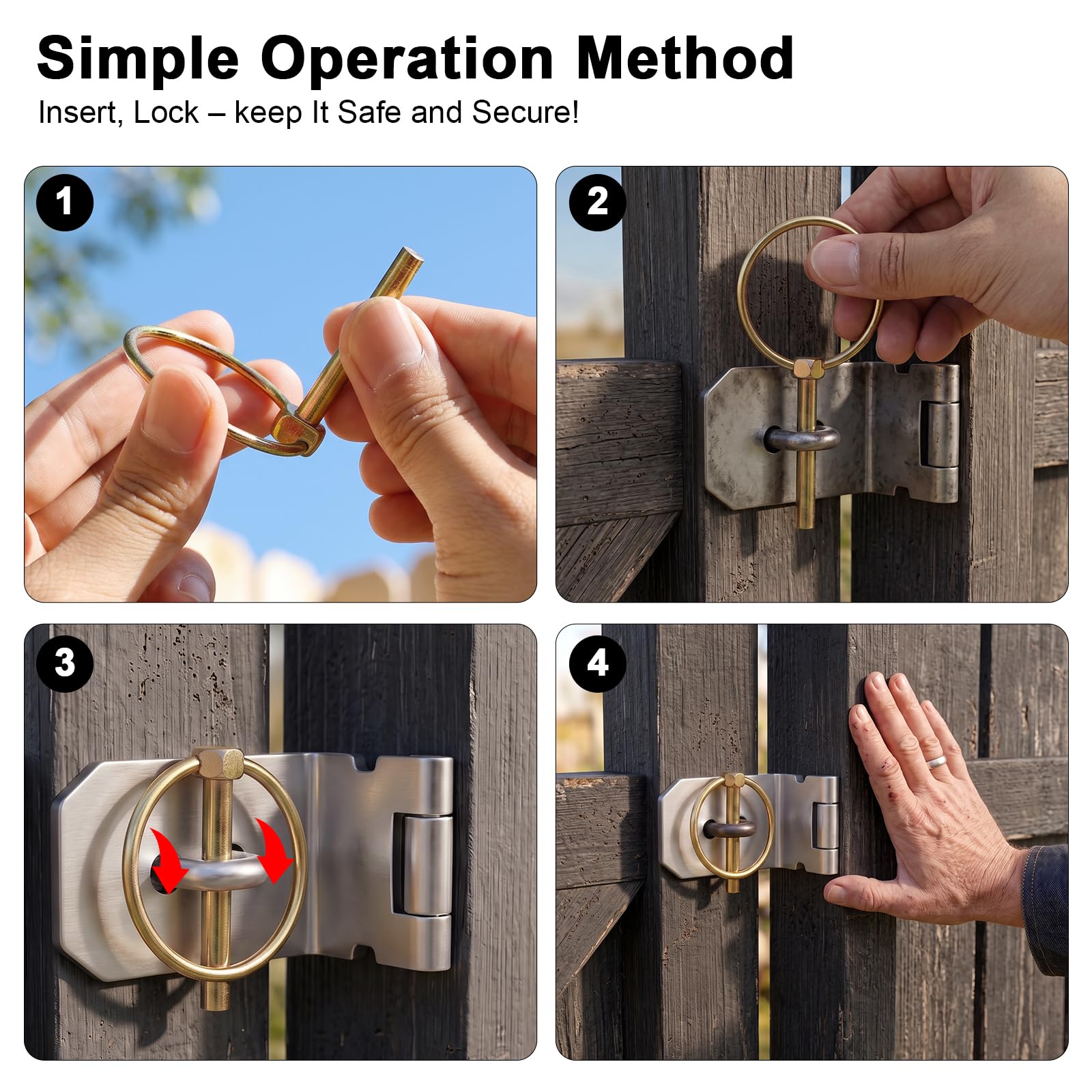 Simple Operation Method

Insert, Lock – keep It Safe and Secure!

1

2

3

4