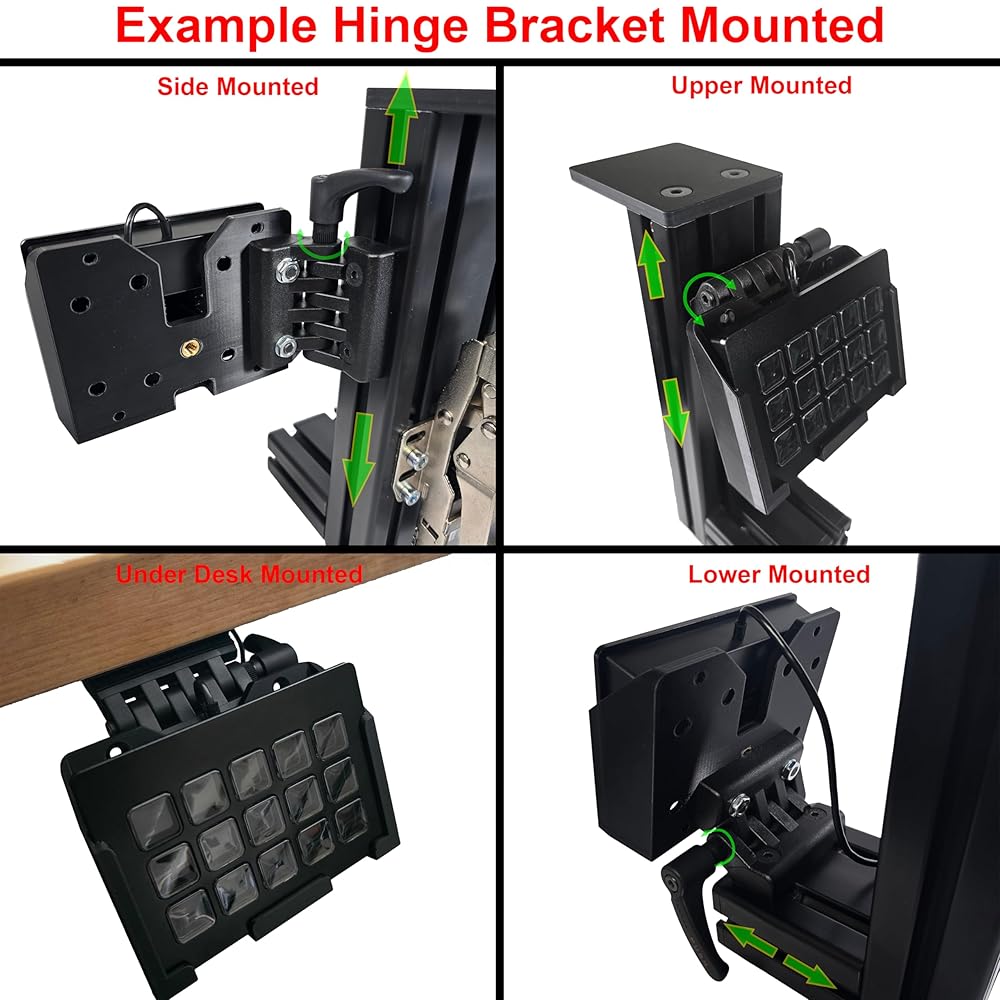 Example Hinge Bracket Mounted

Side Mounted

Upper Mounted

Under Desk Mounted

Lower Mounted