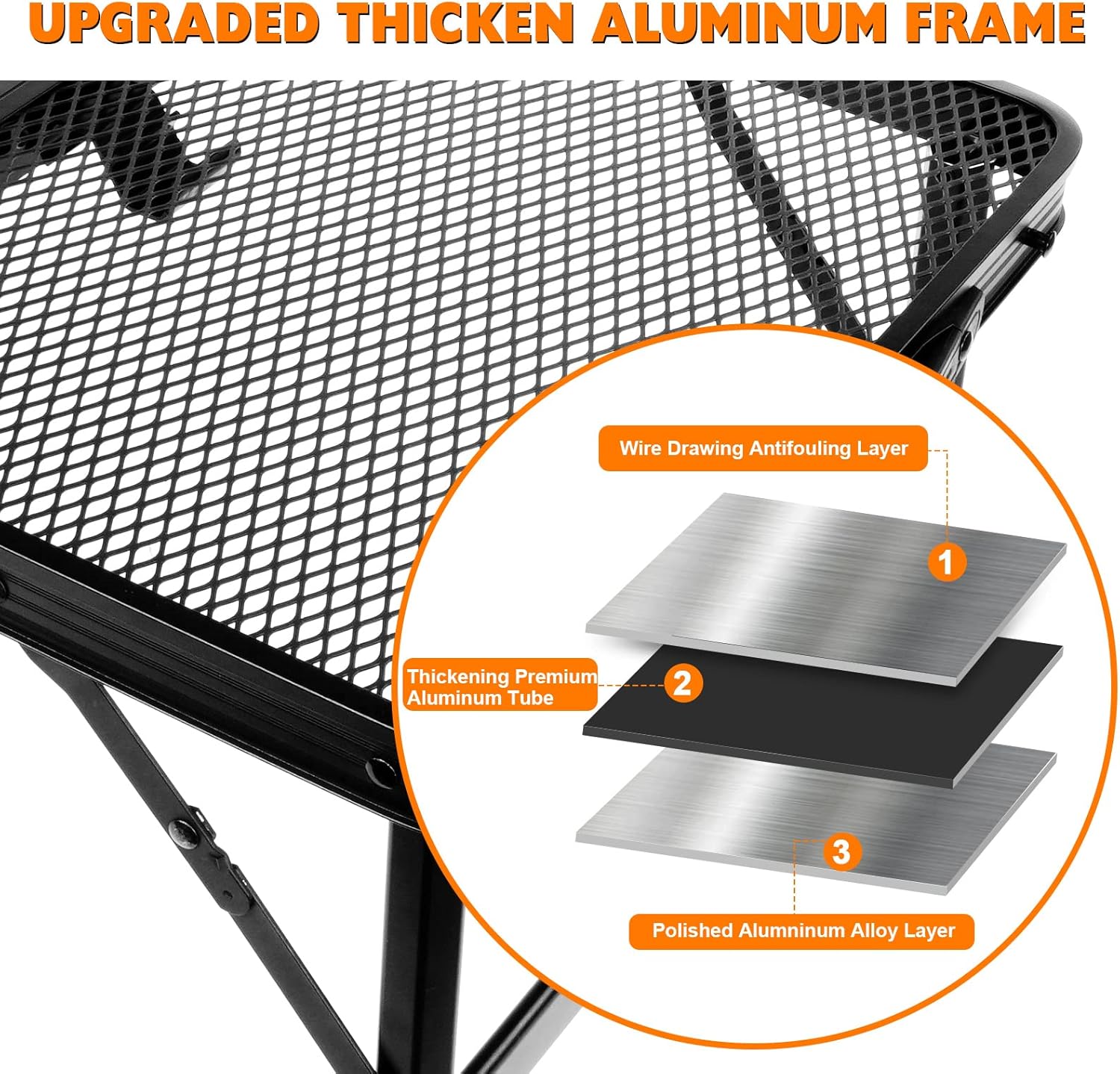 UPGRADED THICKEN ALUMINUM FRAME

Wire Drawing Antifouling Layer

1

Thickening Premium Aluminum Tube

2

3

Polished Alumninum Alloy Layer