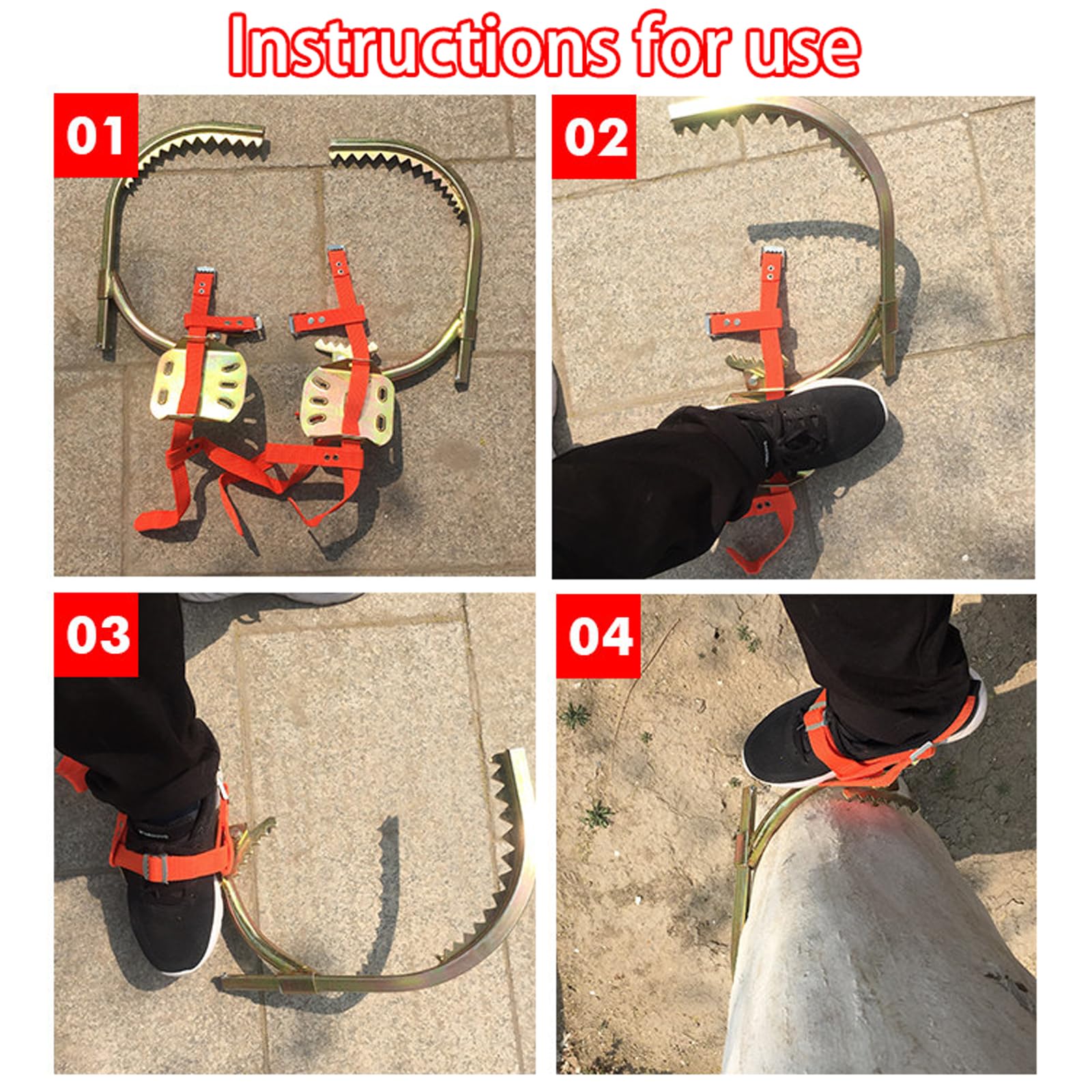 Instructions for use

01

02

03

04