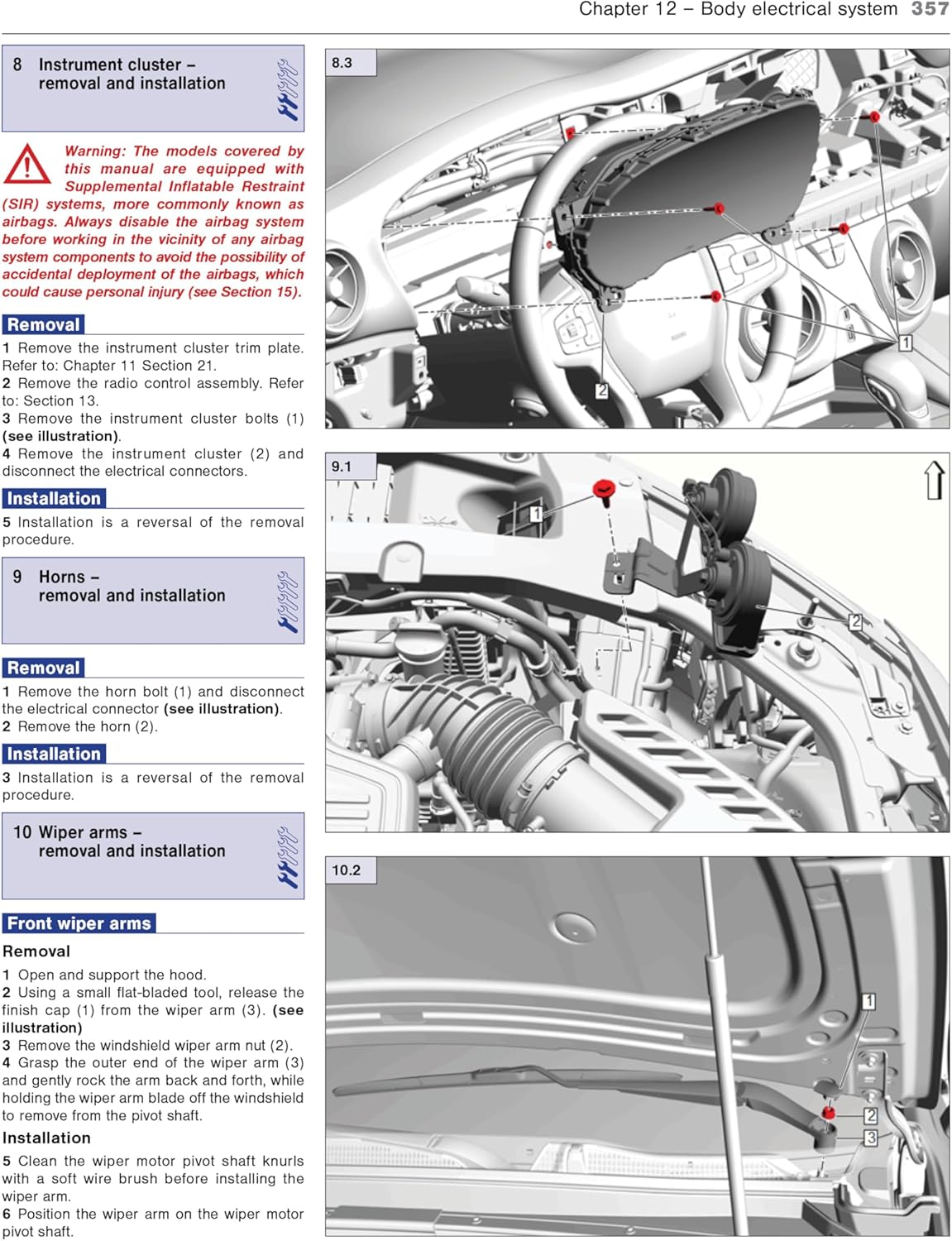 Chapter 12 – Body electrical system 357

8 Instrument cluster – removal and installation

Warning: The models covered by this manual are equipped with Supplemental Inflatable Restraint (SIR) systems, more commonly known as airbags. Always disable the airbag system before working in the vicinity of any airbag system components to avoid the possibility of accidental deployment of the airbags, which could cause personal injury (see Section 15).

Removal

1 Remove the instrument cluster trim plate. Refer to: Chapter 11 Section 21.
2 Remove the radio control assembly. Refer to: Section 13.
3 Remove the instrument cluster bolts (1) (see illustration).
4 Remove the instrument cluster (2) and disconnect the electrical connectors.

Installation

5 Installation is a reversal of the removal procedure.

9 Horns – removal and installation

Removal

1 Remove the horn bolt (1) and disconnect the electrical connector (see illustration).
2 Remove the horn (2).

Installation

3 Installation is a reversal of the removal procedure.

10 Wiper arms – removal and installation

Front wiper arms

Removal

1 Open and support the hood.
2 Using a small flat-bladed tool, release the finish cap (1) from the wiper arm (3). (see illustration)
3 Remove the windshield wiper arm nut (2).
4 Grasp the outer end of the wiper arm (3) and gently rock the arm back and forth, while holding the wiper arm blade off the windshield to remove from the pivot shaft.

Installation

5 Clean the wiper motor pivot shaft knurls with a soft wire brush before installing the wiper arm.
6 Position the wiper arm on the wiper motor pivot shaft.

8.3
1
2

9.1
1
2

10.2
1
2
3