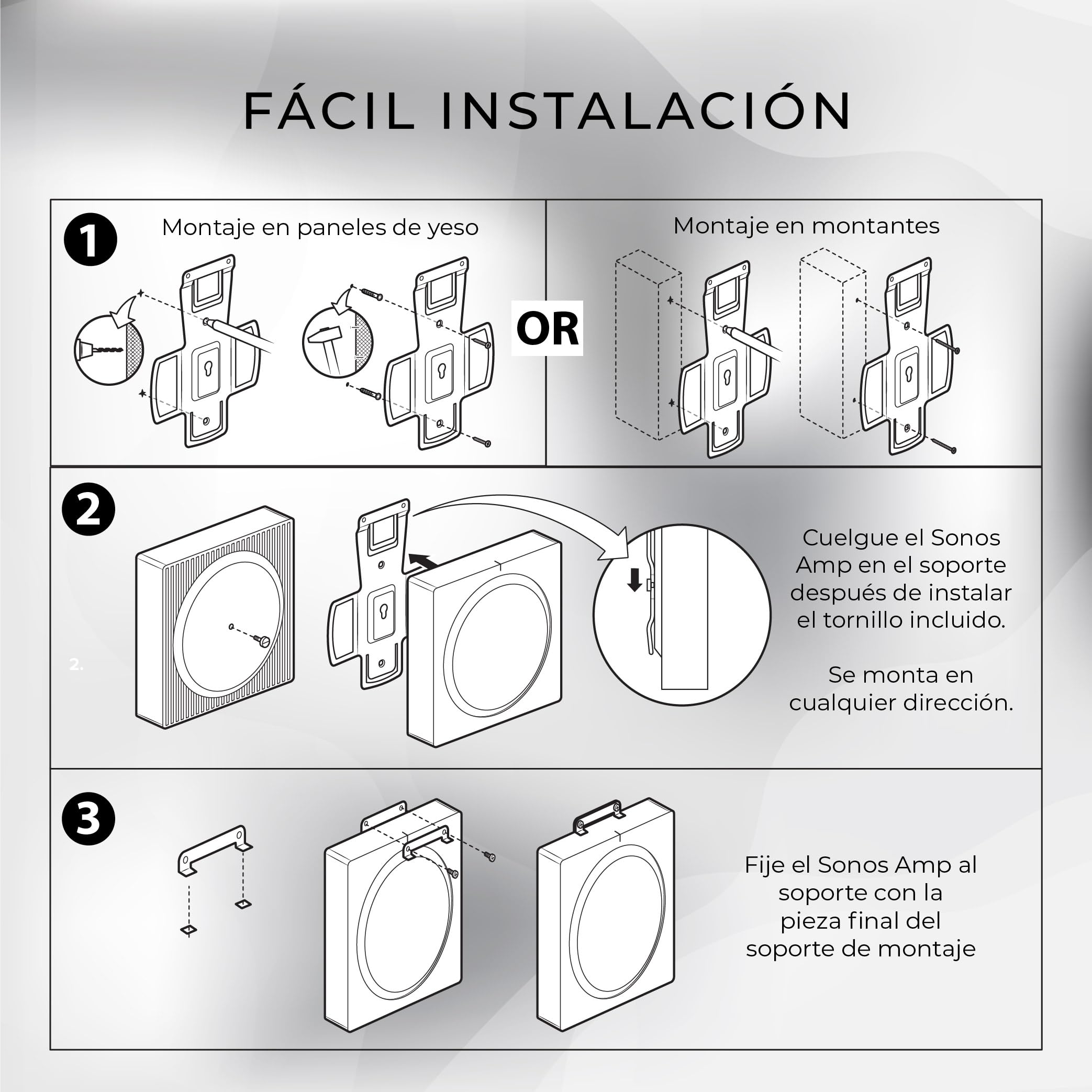 FÁCIL INSTALACIÓN

1

Montaje en paneles de yeso

OR

Montaje en montantes

2

2.

Cuelgue el Sonos Amp en el soporte después de instalar el tornillo incluido.

Se monta en cualquier dirección.

3

Fije el Sonos Amp al soporte con la pieza final del soporte de montaje