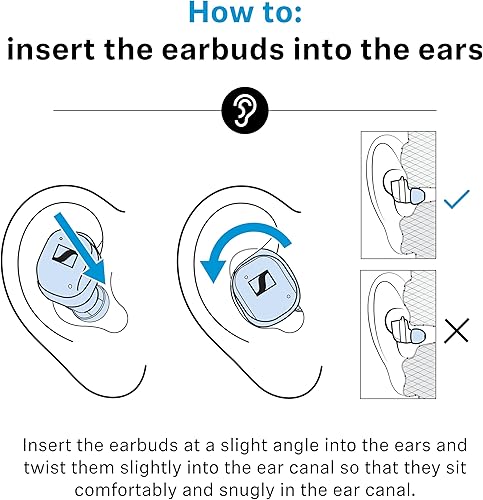 How to:
insert the earbuds into the ears

Insert the earbuds at a slight angle into the ears and twist them slightly into the ear canal so that they sit comfortably and snugly in the ear canal.