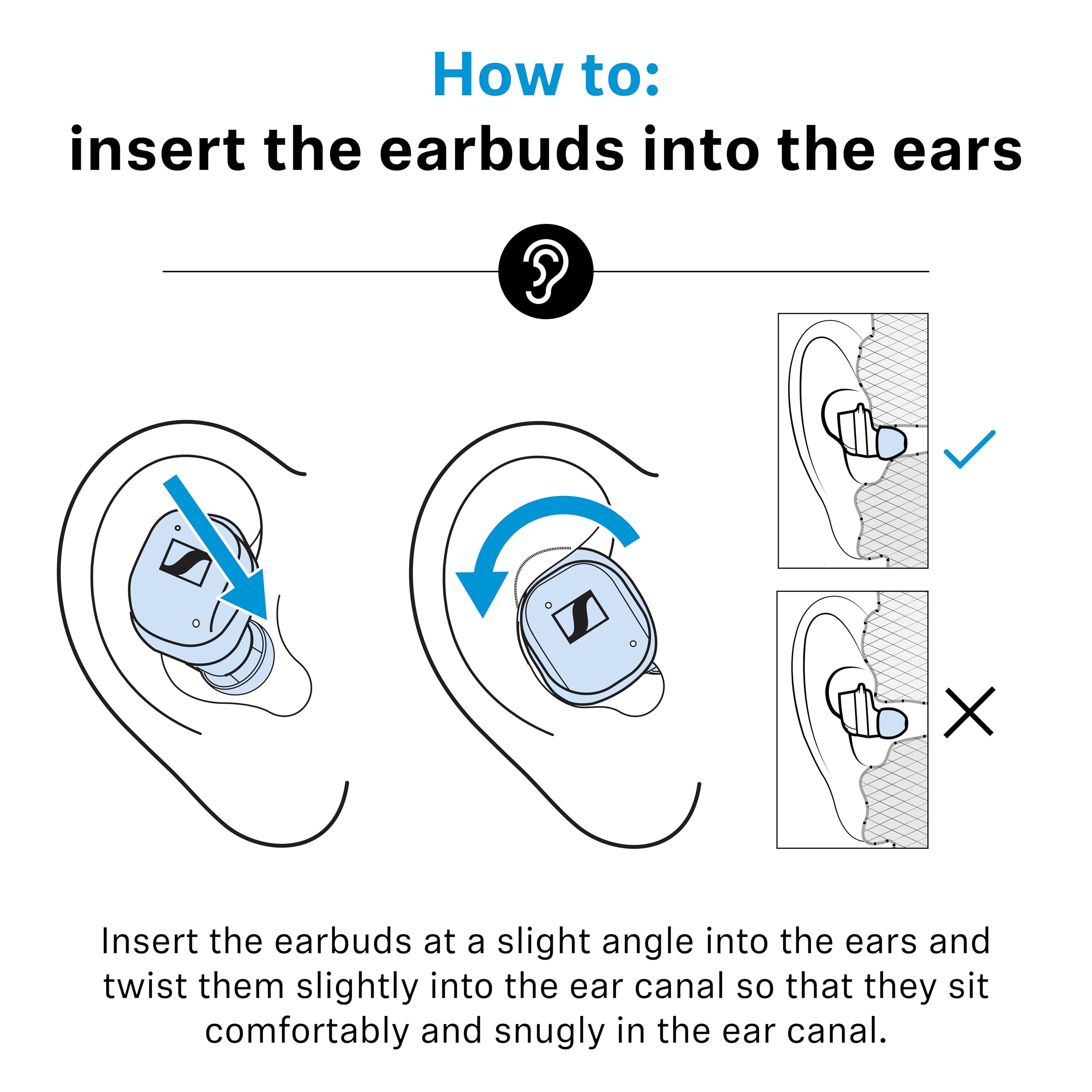 How to:
insert the earbuds into the ears

Insert the earbuds at a slight angle into the ears and twist them slightly into the ear canal so that they sit comfortably and snugly in the ear canal.