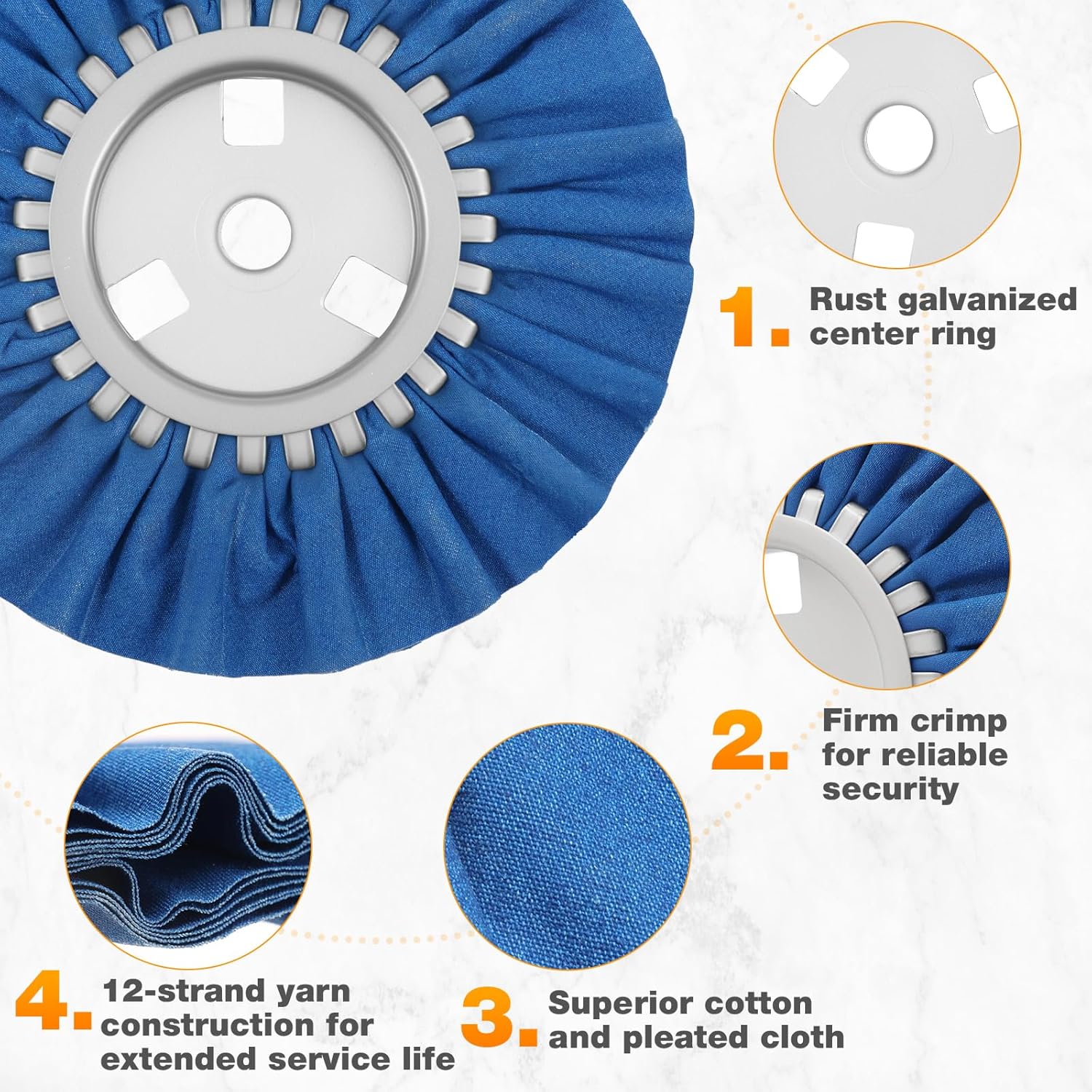 1. Rust galvanized center ring

2. Firm crimp for reliable security

3. Superior cotton and pleated cloth

4. 12-strand yarn construction for extended service life