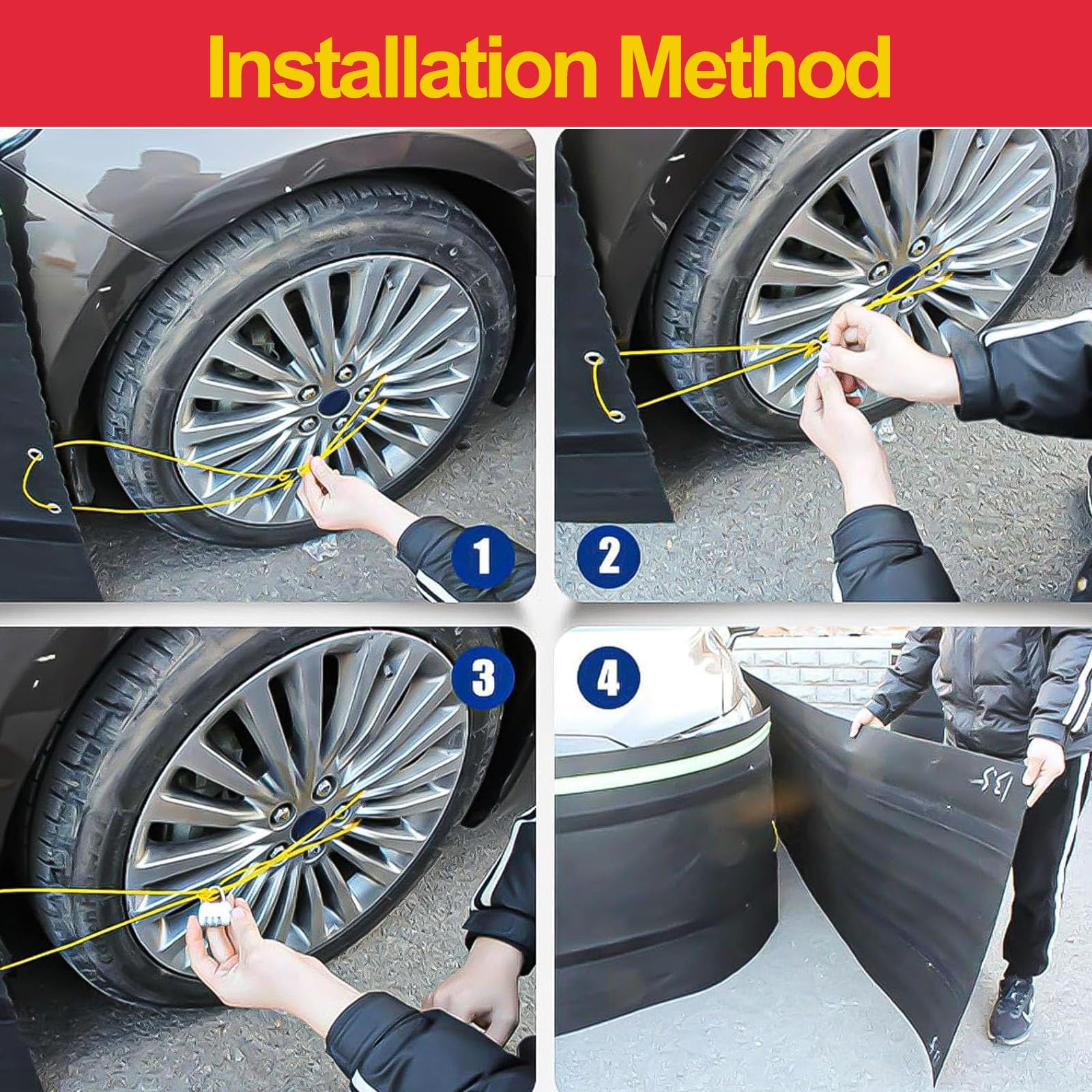 Installation Method

1

2

3

4