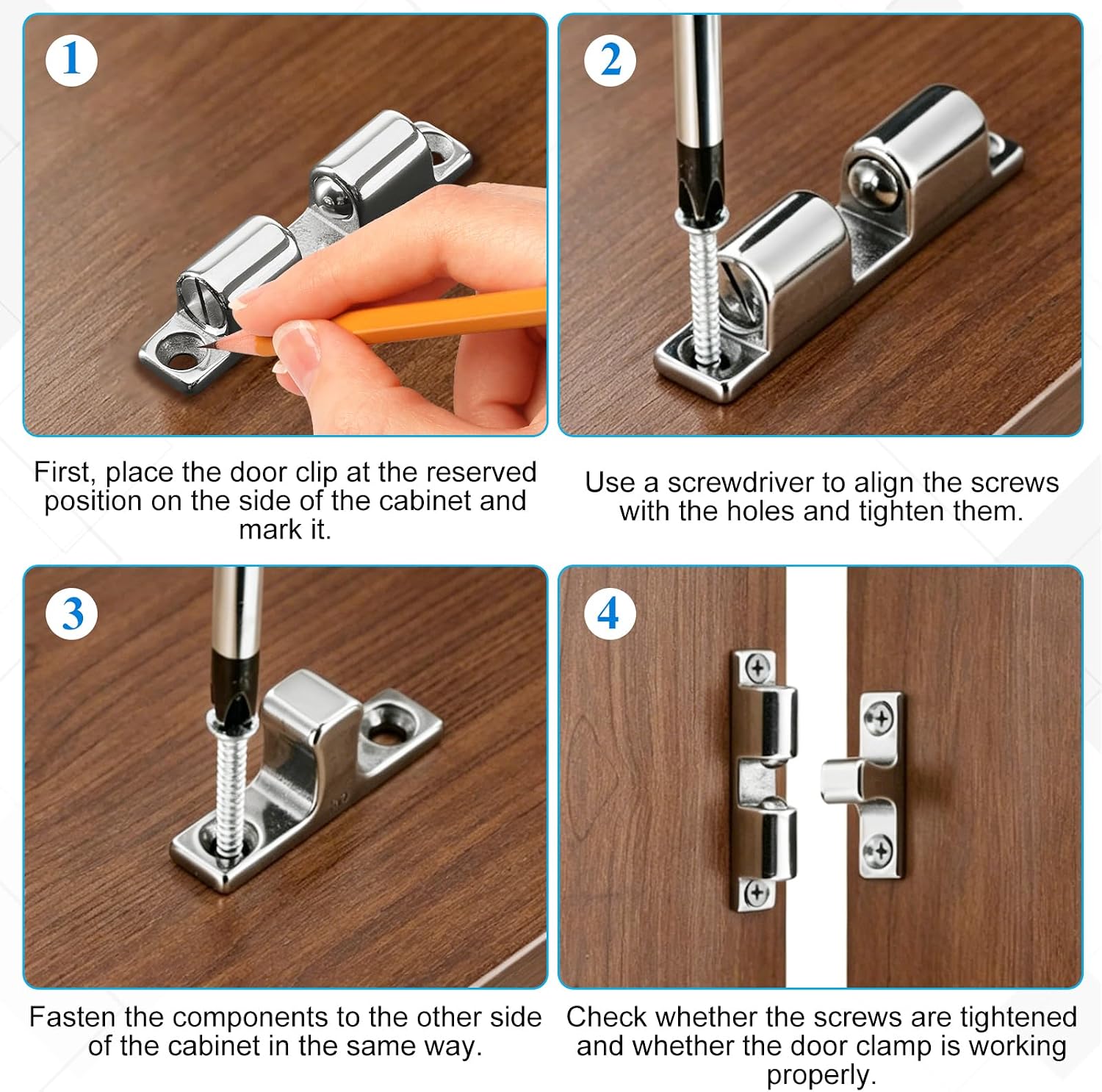 1

First, place the door clip at the reserved position on the side of the cabinet and mark it.

2

Use a screwdriver to align the screws with the holes and tighten them.

3

Fasten the components to the other side of the cabinet in the same way.

4

Check whether the screws are tightened and whether the door clamp is working properly.