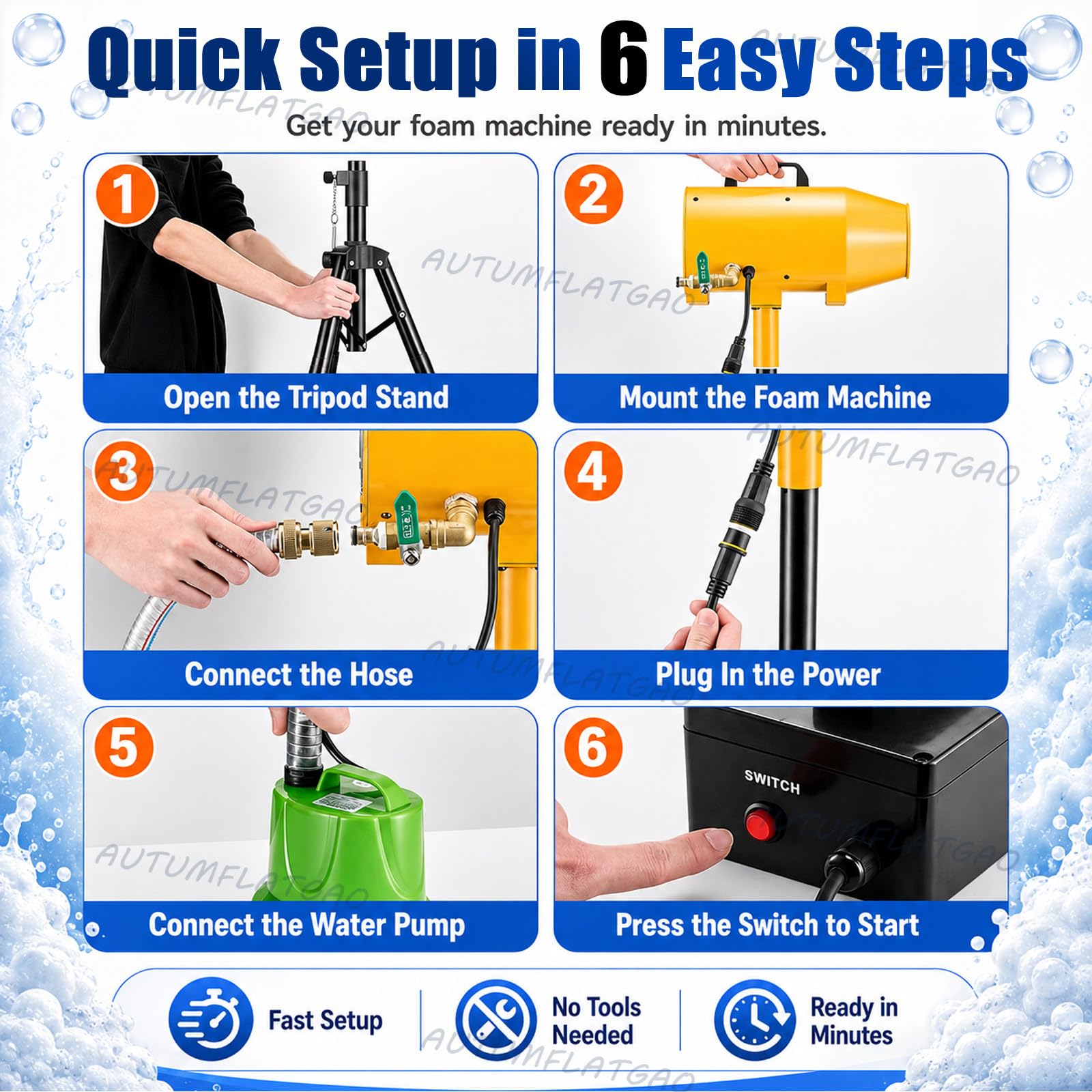 Quick Setup in 6 Easy Steps

Get your foam machine ready in minutes.

1
Open the Tripod Stand

2
Mount the Foam Machine

3
Connect the Hose

4
Plug In the Power

5
Connect the Water Pump

6
SWITCH
Press the Switch to Start

Fast Setup

No Tools Needed

Ready in Minutes

AUTUMFLATGAO