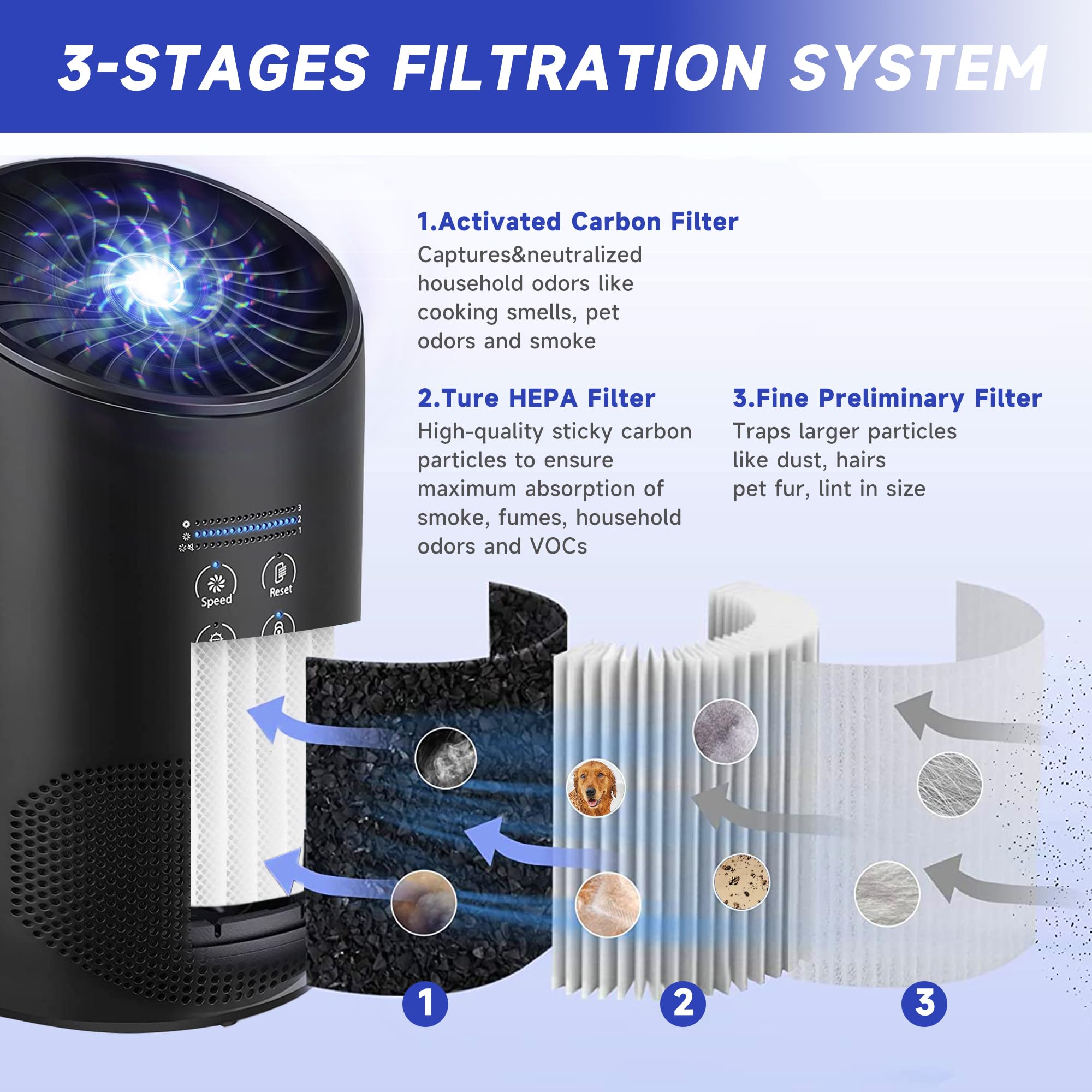 3-STAGES FILTRATION SYSTEM

1.Activated Carbon Filter
Captures&neutralized household odors like cooking smells, pet odors and smoke

2.Ture HEPA Filter
High-quality sticky carbon particles to ensure maximum absorption of smoke, fumes, household odors and VOCs

3.Fine Preliminary Filter
Traps larger particles like dust, hairs pet fur, lint in size

3
2
1

Speed
Reset

1
2
3