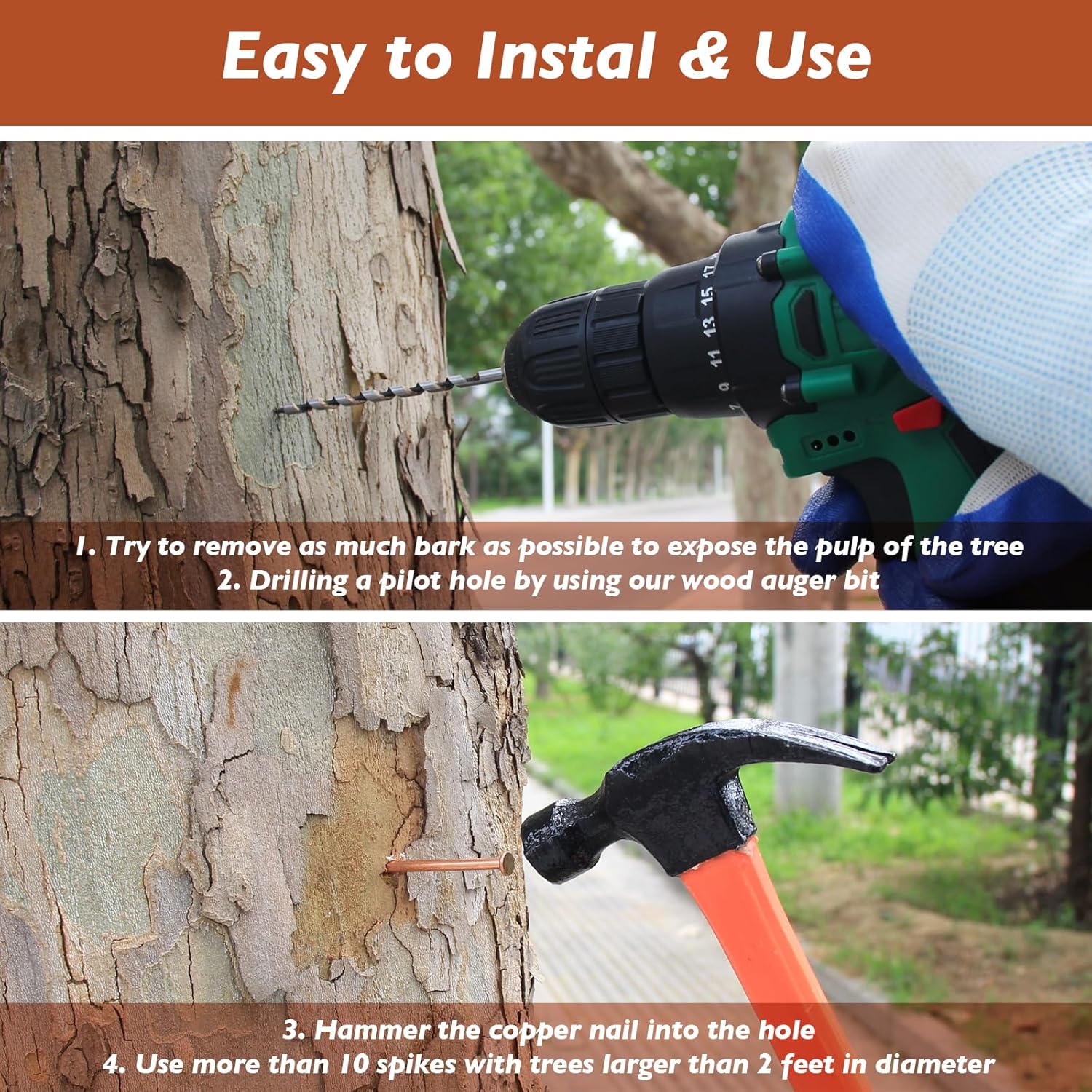 Easy to Instal & Use

17
15
13
11
9

1. Try to remove as much bark as possible to expose the pulp of the tree
2. Drilling a pilot hole by using our wood auger bit

3. Hammer the copper nail into the hole
4. Use more than 10 spikes with trees larger than 2 feet in diameter