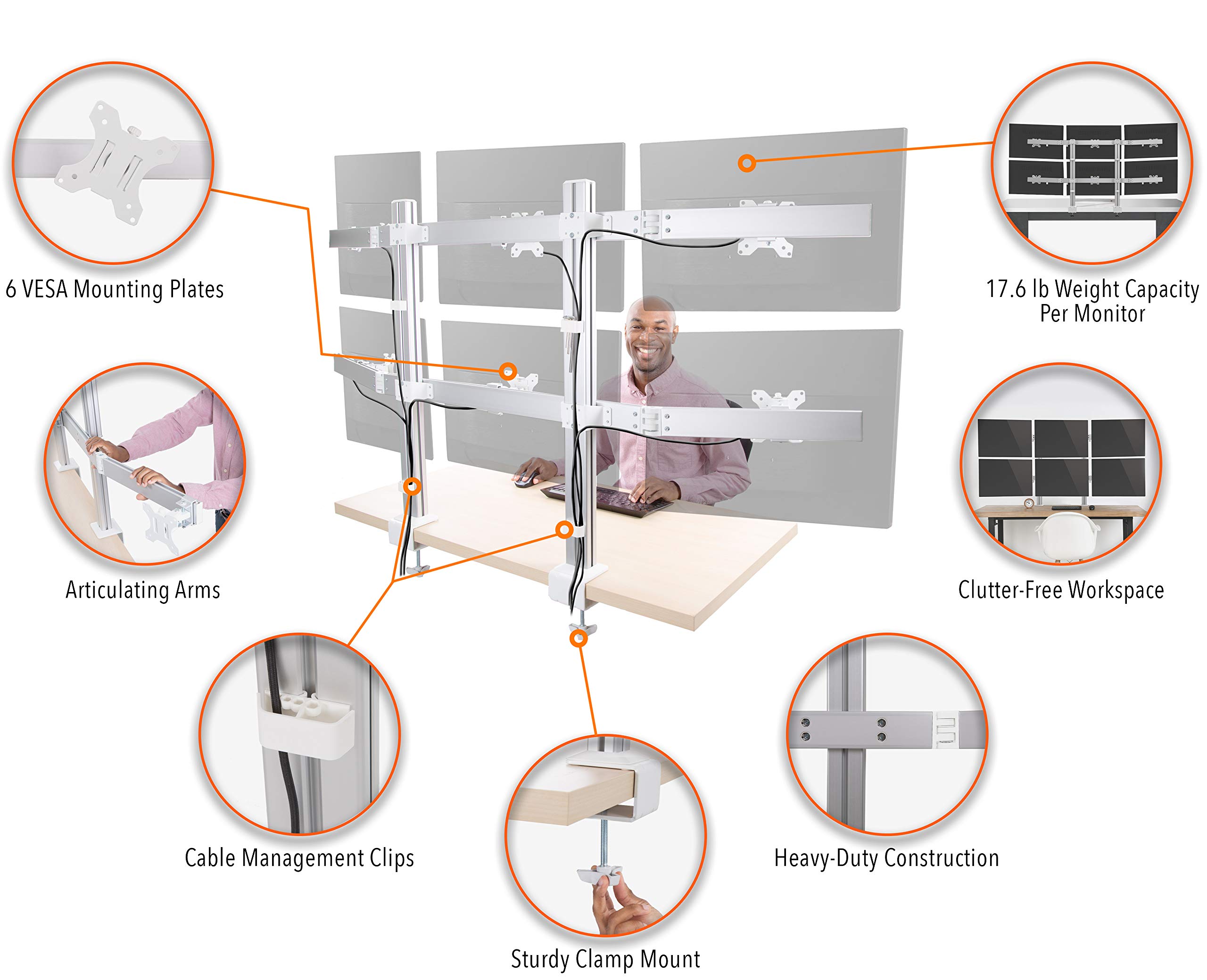 6 VESA Mounting Plates

17.6 lb Weight Capacity Per Monitor

Articulating Arms

Clutter-Free Workspace

Cable Management Clips

Heavy-Duty Construction

Sturdy Clamp Mount