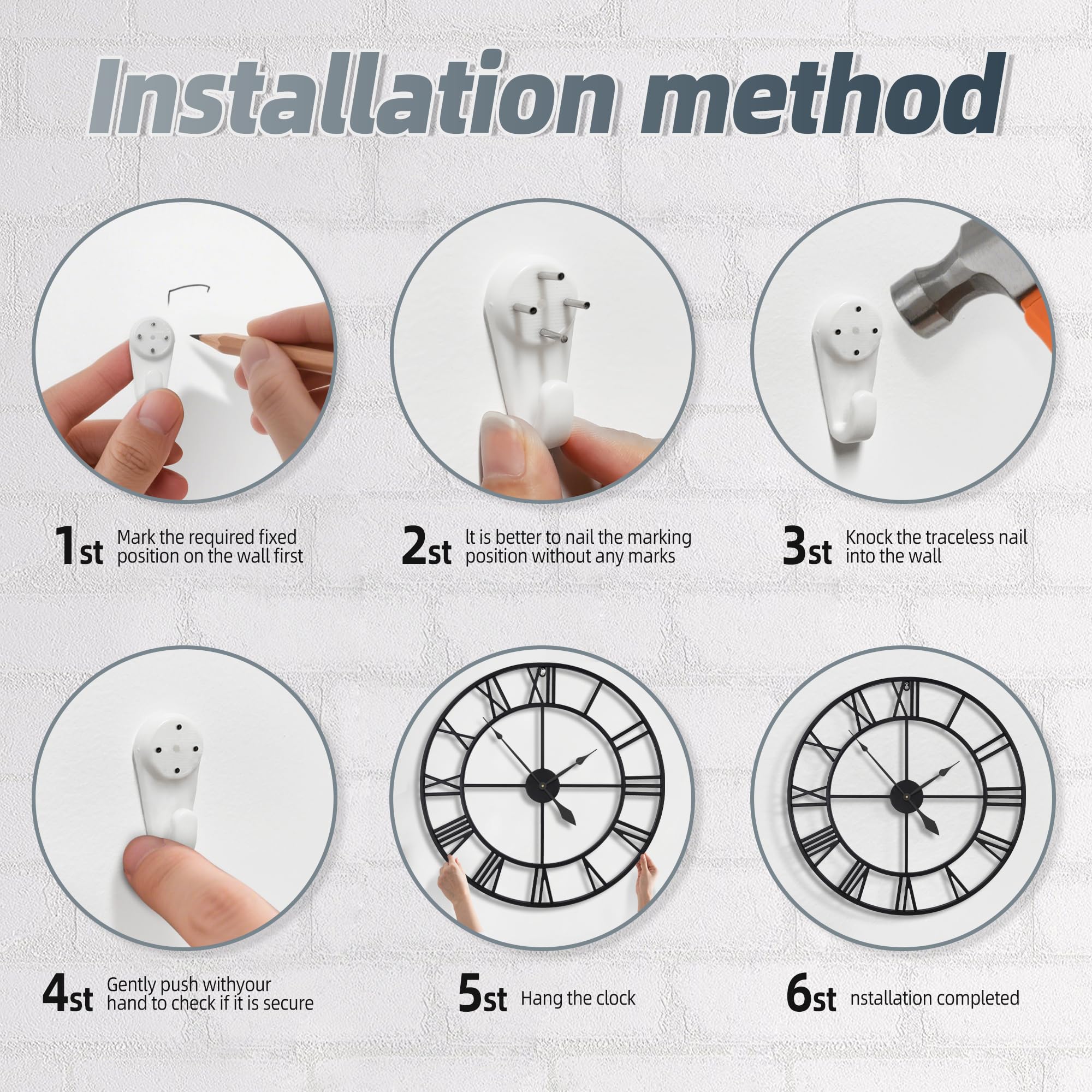 Installation method

1st Mark the required fixed position on the wall first

2st It is better to nail the marking position without any marks

3st Knock the traceless nail into the wall

4st Gently push withyour hand to check if it is secure

5st Hang the clock

6st nstallation completed