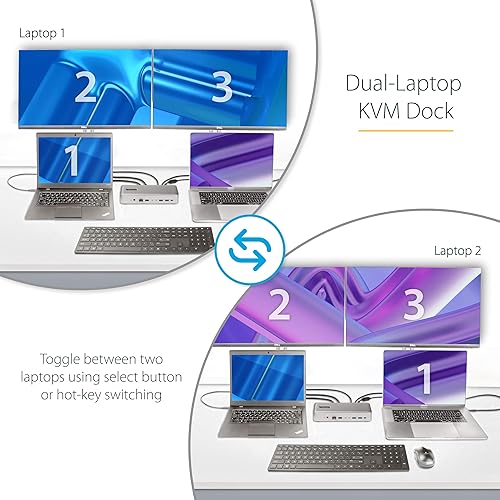 Laptop 1

2

3

1

Dual-Laptop
KVM Dock

Laptop 2

2

3

1

Toggle between two laptops using select button or hot-key switching