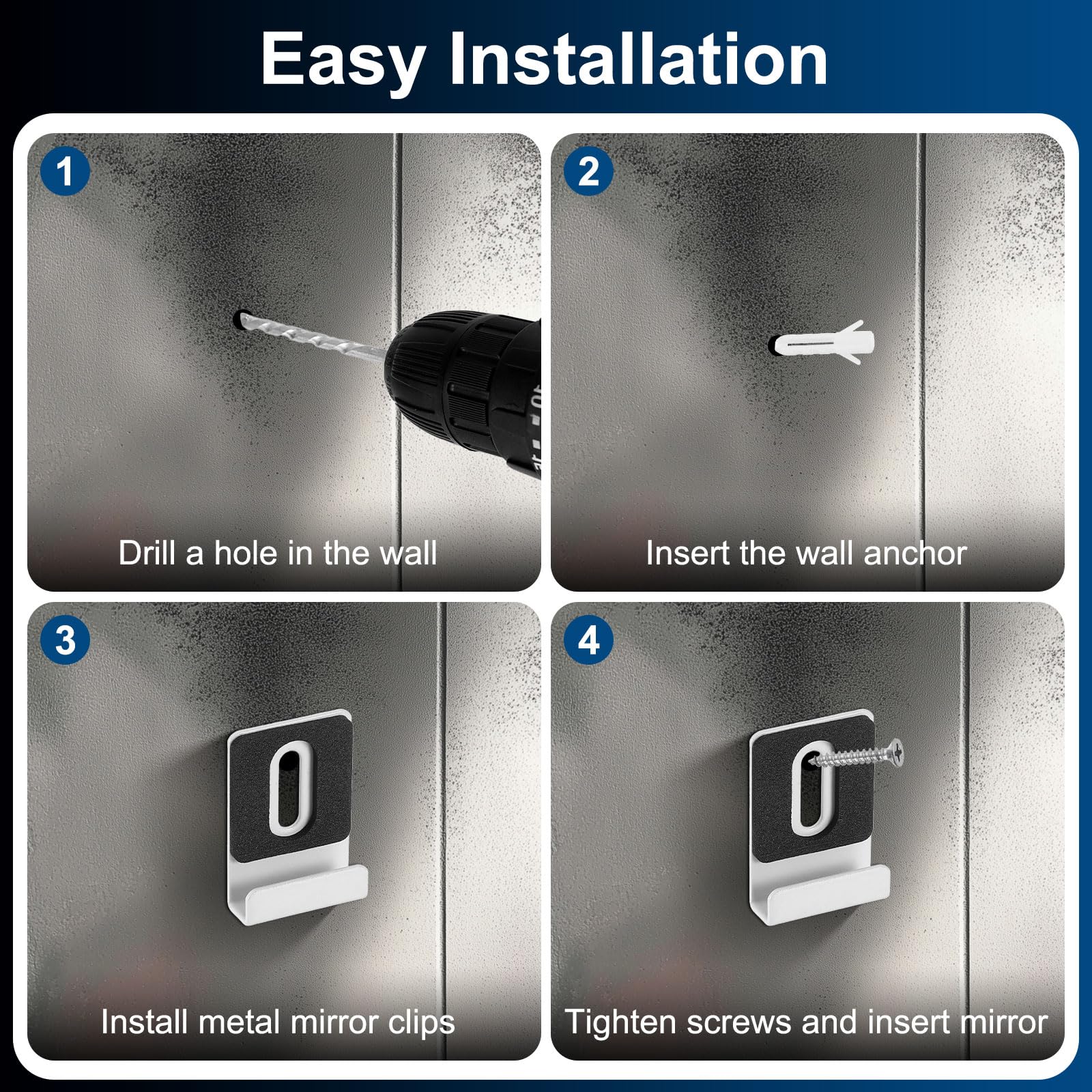 Easy Installation

1

Drill a hole in the wall

2

Insert the wall anchor

3

Install metal mirror clips

4

Tighten screws and insert mirror