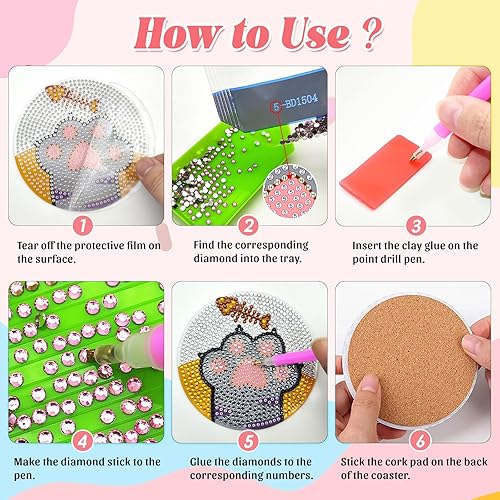 How to Use ?

5-BD1504

1

Tear off the protective film on the surface.

2

Find the corresponding diamond into the tray.

3

Insert the clay glue on the point drill pen.

4

Make the diamond stick to the pen.

5

Glue the diamonds to the corresponding numbers.

6

Stick the cork pad on the back of the coaster.