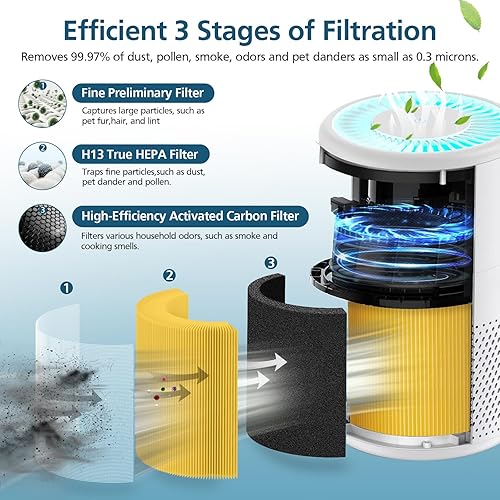 Efficient 3 Stages of Filtration

Removes 99.97% of dust, pollen, smoke, odors and pet danders as small as 0.3 microns.

1

Fine Preliminary Filter

Captures large particles, such as pet fur,hair, and lint

2

H13 True HEPA Filter

Traps fine particles,such as dust, pet dander and pollen.

3

High-Efficiency Activated Carbon Filter

Filters various household odors, such as smoke and cooking smells.

1

2

3