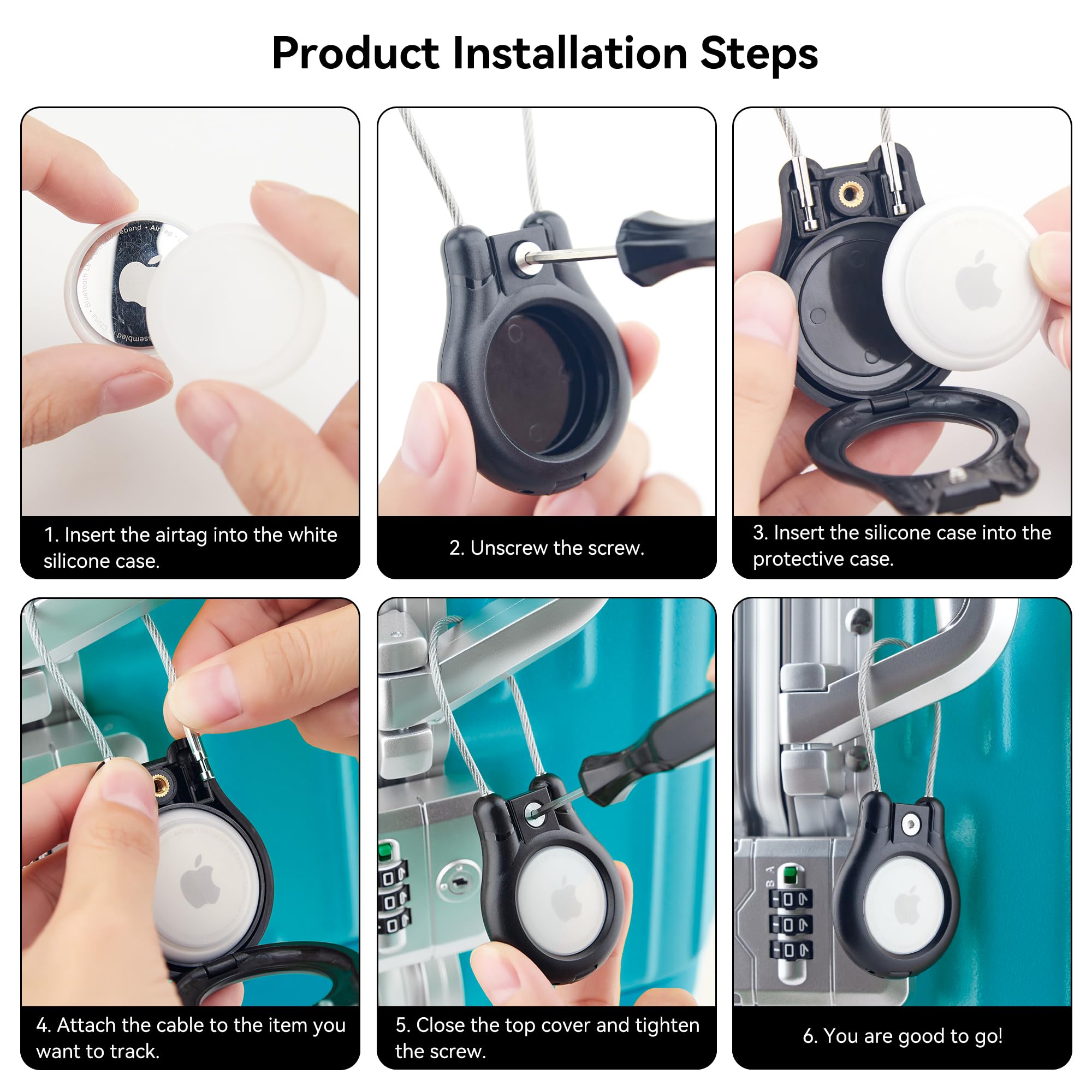 Product Installation Steps

1. Insert the airtag into the white silicone case.

2. Unscrew the screw.

3. Insert the silicone case into the protective case.

4. Attach the cable to the item you want to track.

5. Close the top cover and tighten the screw.

6. You are good to go!