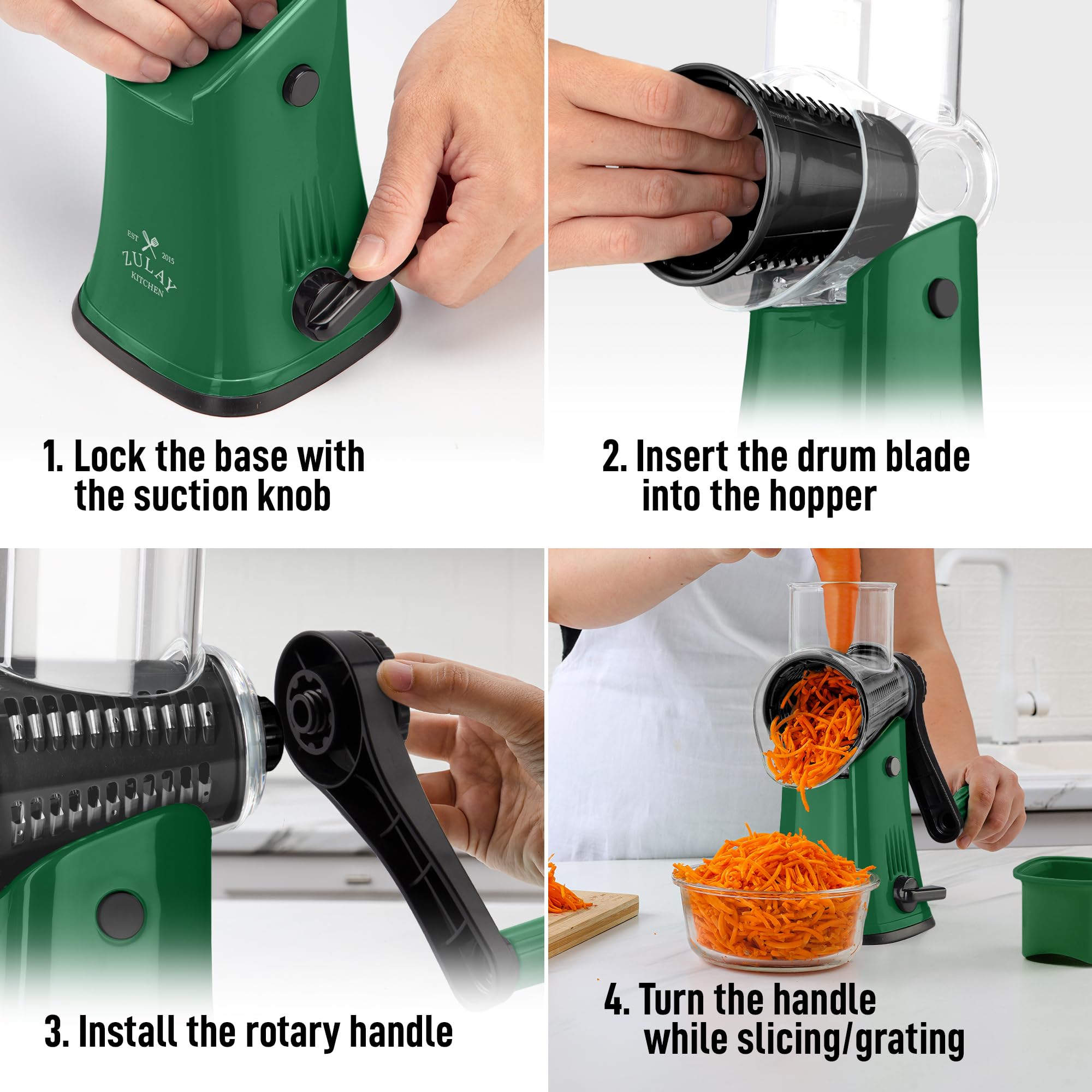 EST 2015
ZULAY
KITCHEN

1. Lock the base with the suction knob

2. Insert the drum blade into the hopper

3. Install the rotary handle

4. Turn the handle while slicing/grating