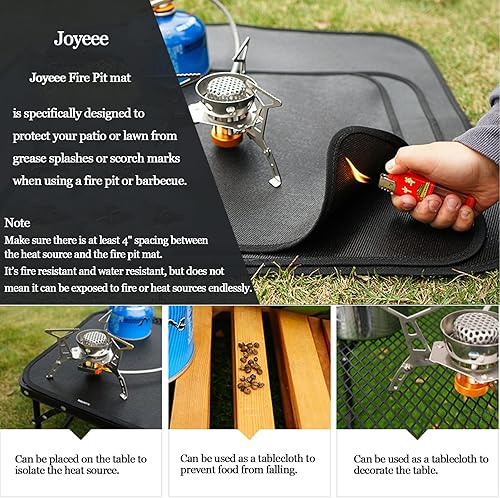 Joyeee

Joyeee Fire Pit mat

is specifically designed to protect your patio or lawn from grease splashes or scorch marks when using a fire pit or barbecue.

Note
Make sure there is at least 4" spacing between the heat source and the fire pit mat.
It's fire resistant and water resistant, but does not mean it can be exposed to fire or heat sources endlessly.

Can be placed on the table to isolate the heat source.

Can be used as a tablecloth to prevent food from falling.

Can be used as a tablecloth to decorate the table.