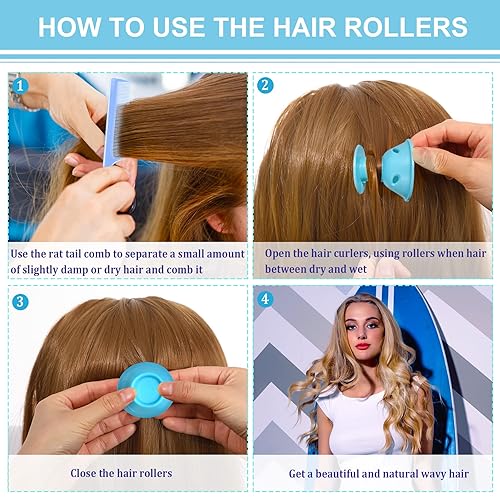 HOW TO USE THE HAIR ROLLERS

1

Use the rat tail comb to separate a small amount of slightly damp or dry hair and comb it

2

Open the hair curlers, using rollers when hair between dry and wet

3

Close the hair rollers

4

Get a beautiful and natural wavy hair