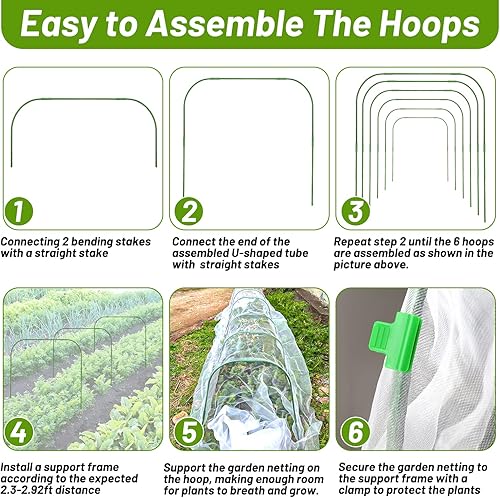 Easy to Assemble The Hoops

1

Connecting 2 bending stakes with a straight stake

2

Connect the end of the assembled U-shaped tube with  straight stakes

3

Repeat step 2 until the 6 hoops are assembled as shown in the picture above.

4

Install a support frame according to the expected 2.3-2.92ft distance

5

Support the garden netting on the hoop, making enough room for plants to breath and grow.

6

Secure the garden netting to the support frame with a clamp to protect the plants