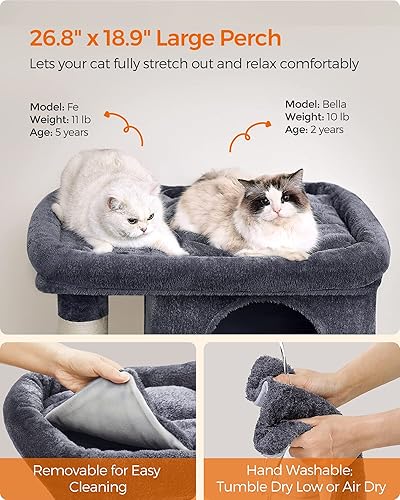 26.8" x 18.9" Large Perch

Lets your cat fully stretch out and relax comfortably

Model: Fe
Weight: 11 lb
Age: 5 years

Model: Bella
Weight: 10 lb
Age: 2 years

Removable for Easy Cleaning

Hand Washable: Tumble Dry Low or Air Dry