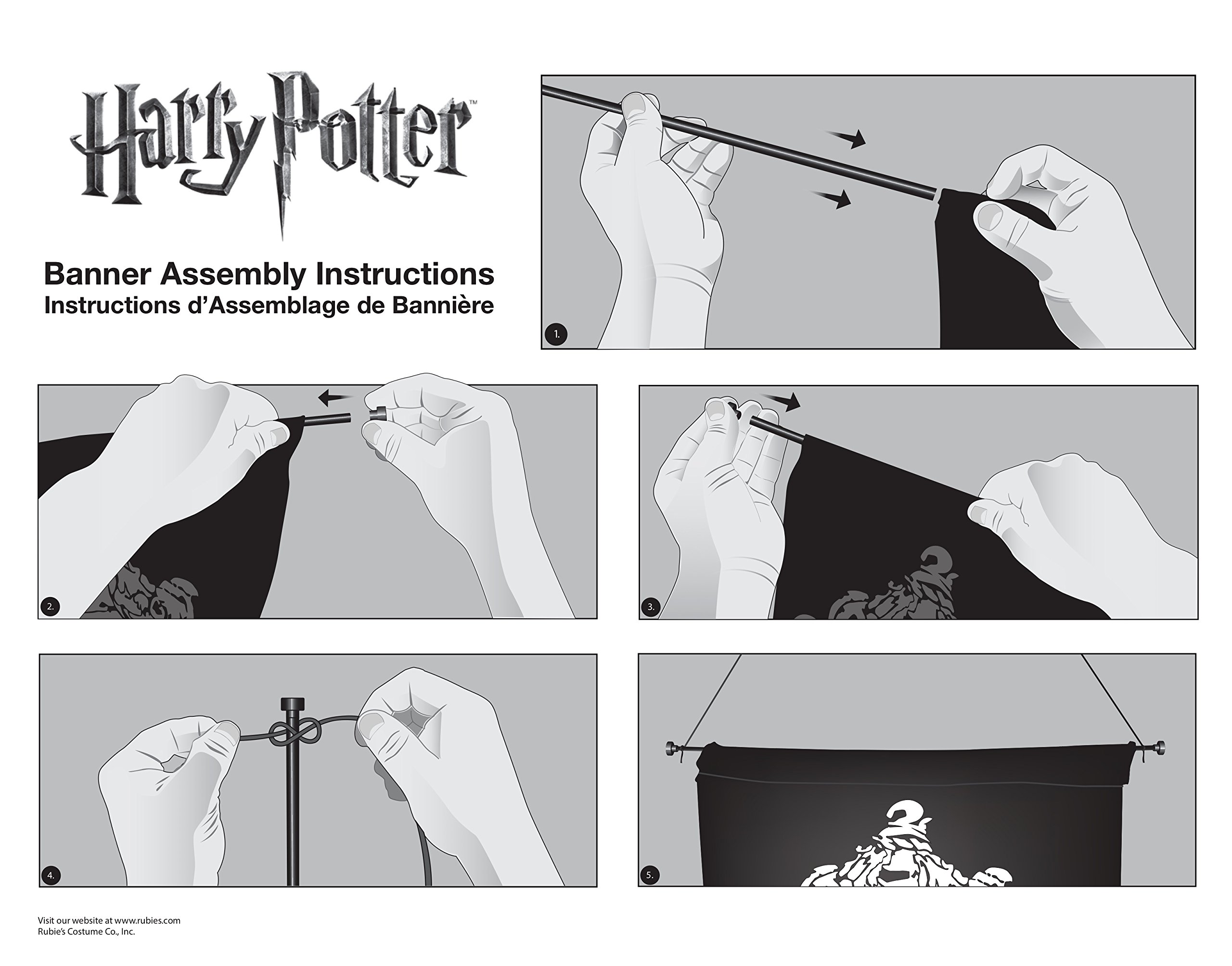 Harry Potter™

Banner Assembly Instructions
Instructions d'Assemblage de Bannière

1.

2.

3.

4.

5.

Visit our website at www.rubies.com
Rubie's Costume Co., Inc.