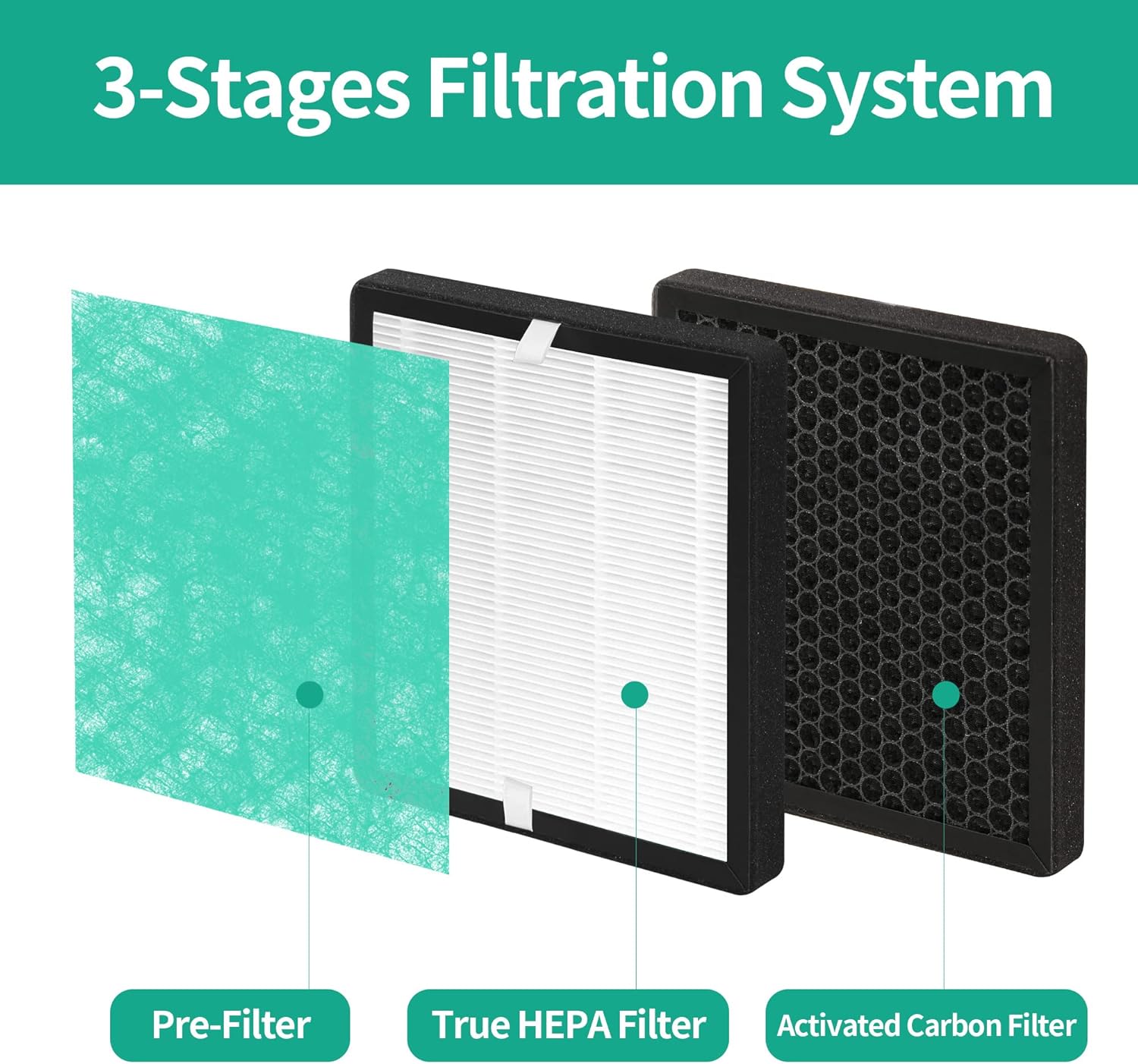 3-Stages Filtration System

Pre-Filter

True HEPA Filter

Activated Carbon Filter