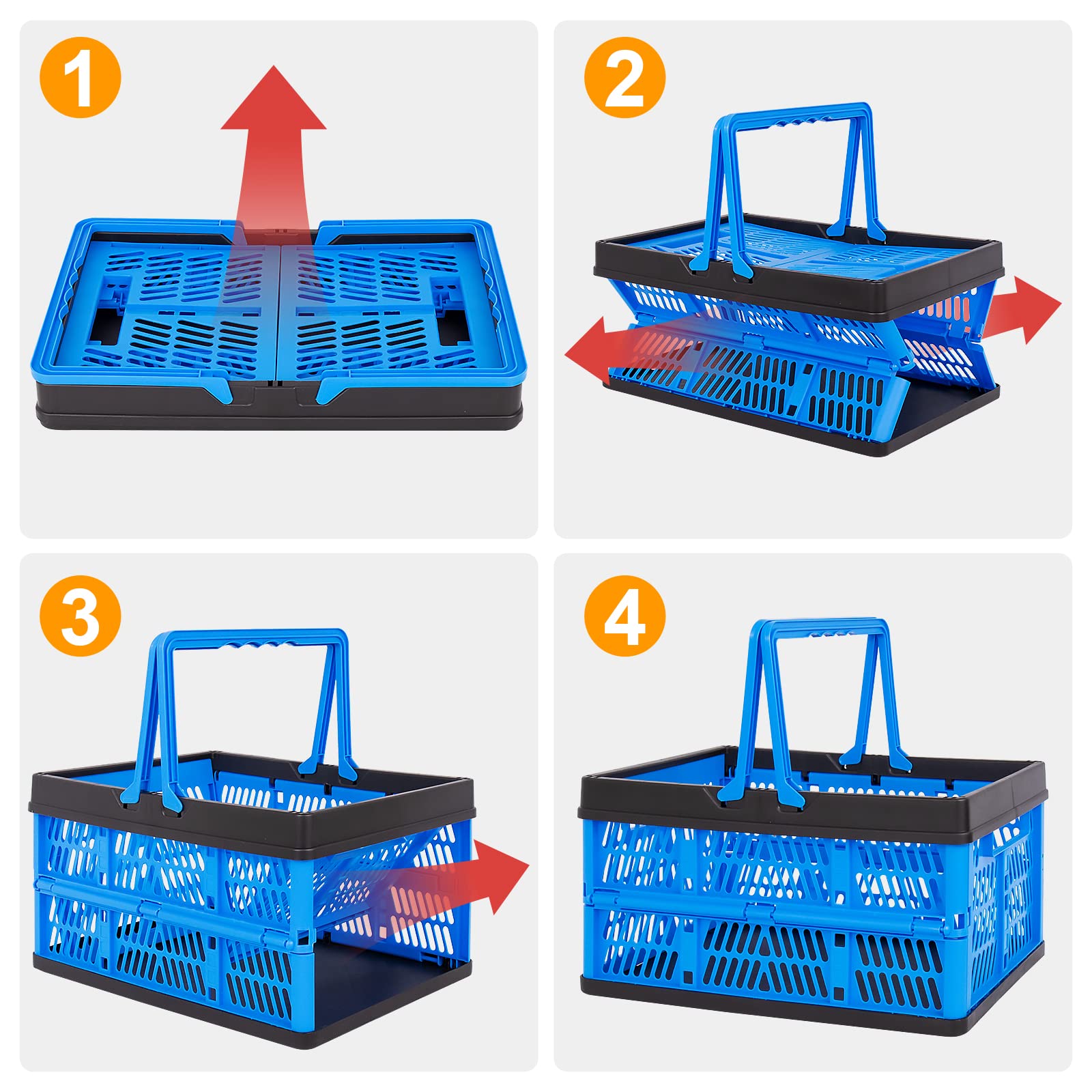 1

2

3

4