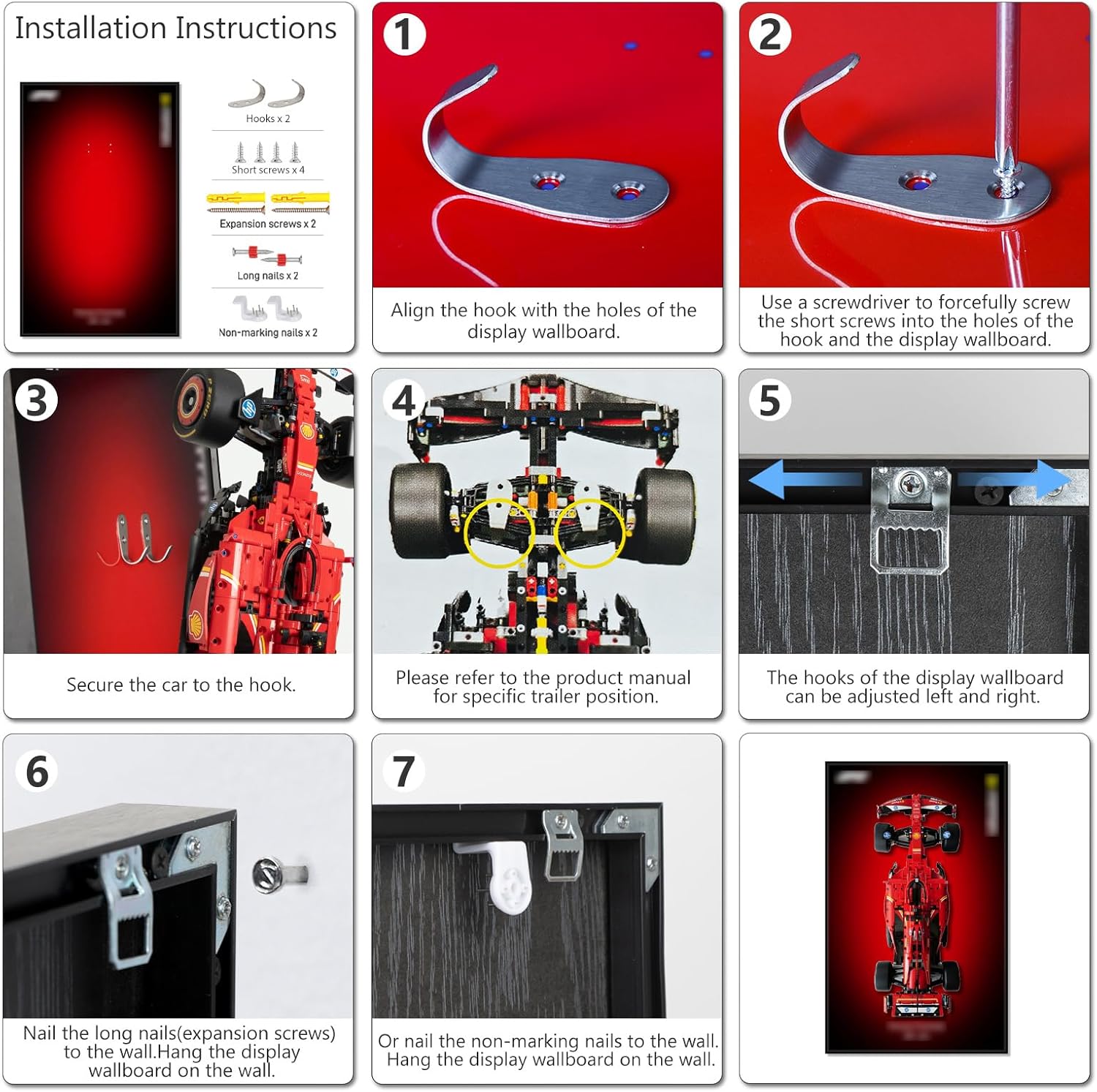 Installation Instructions

Hooks x 2

Short screws x 4

Expansion screws x 2

Long nails x 2

Non-marking nails x 2

1

Align the hook with the holes of the display wallboard.

2

Use a screwdriver to forcefully screw the short screws into the holes of the hook and the display wallboard.

3

Secure the car to the hook.

4

Please refer to the product manual for specific trailer position.

5

The hooks of the display wallboard can be adjusted left and right.

6

Nail the long nails(expansion screws) to the wall.Hang the display wallboard on the wall.

7

Or nail the non-marking nails to the wall. Hang the display wallboard on the wall.