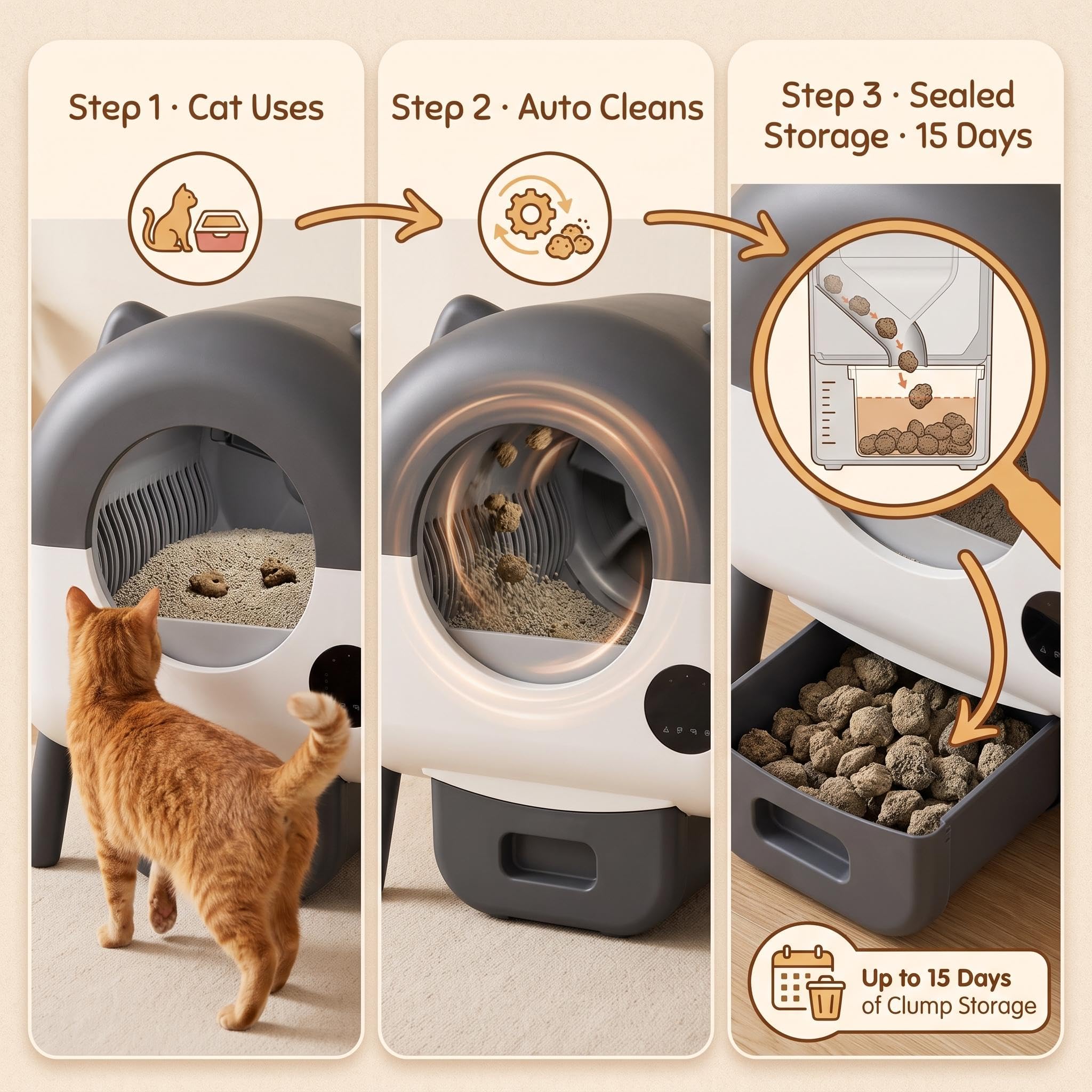 Step 1 · Cat Uses

Step 2 · Auto Cleans

Step 3 · Sealed Storage · 15 Days

Up to 15 Days of Clump Storage