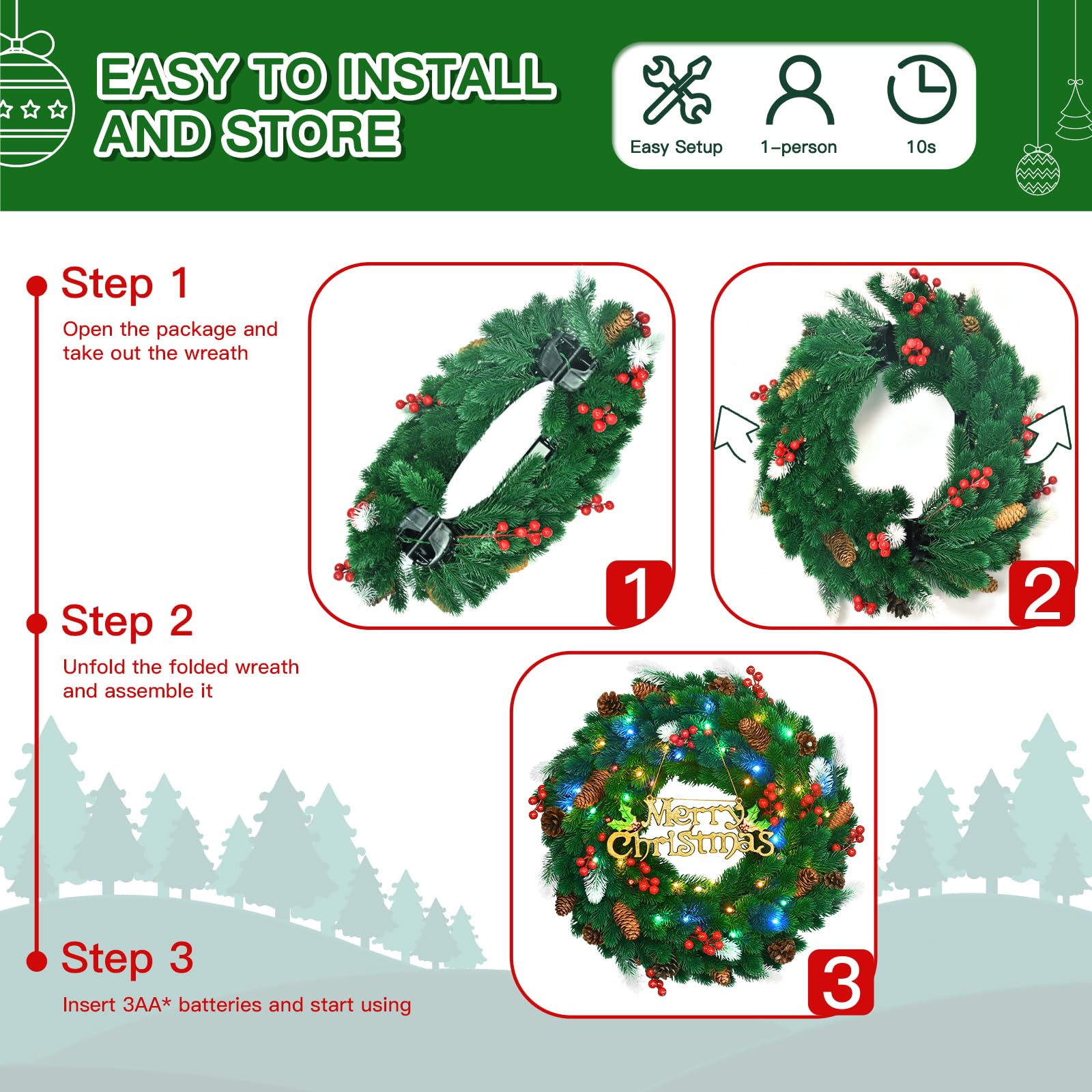 EASY TO INSTALL AND STORE

Easy Setup
1-person
10s

Step 1
Open the package and take out the wreath

1

2

Step 2
Unfold the folded wreath and assemble it

Merry Christmas

3

Step 3
Insert 3AA* batteries and start using