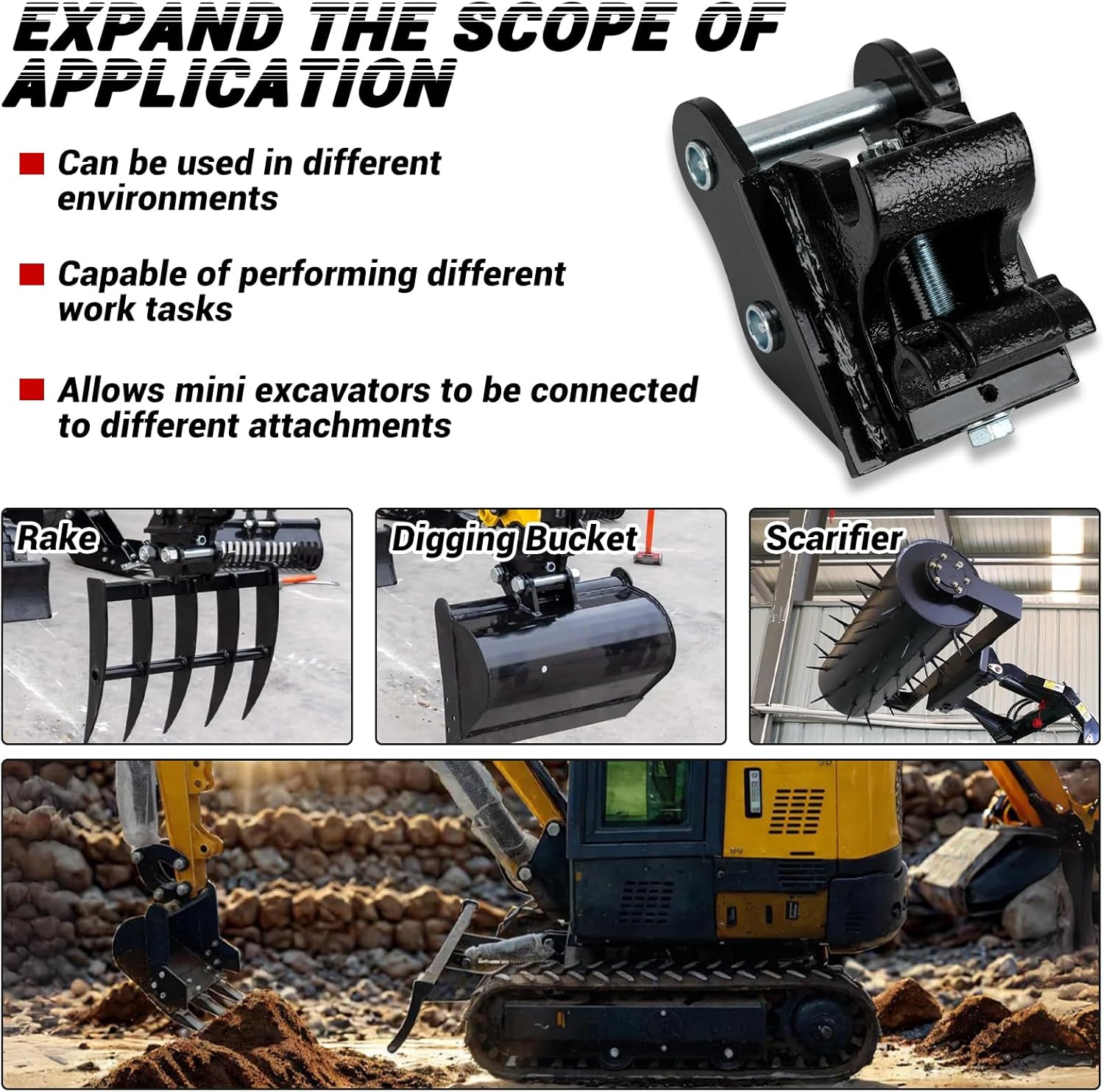 EXPAND THE SCOPE OF APPLICATION

Can be used in different environments

Capable of performing different work tasks

Allows mini excavators to be connected to different attachments

Rake

Digging Bucket

Scarifier