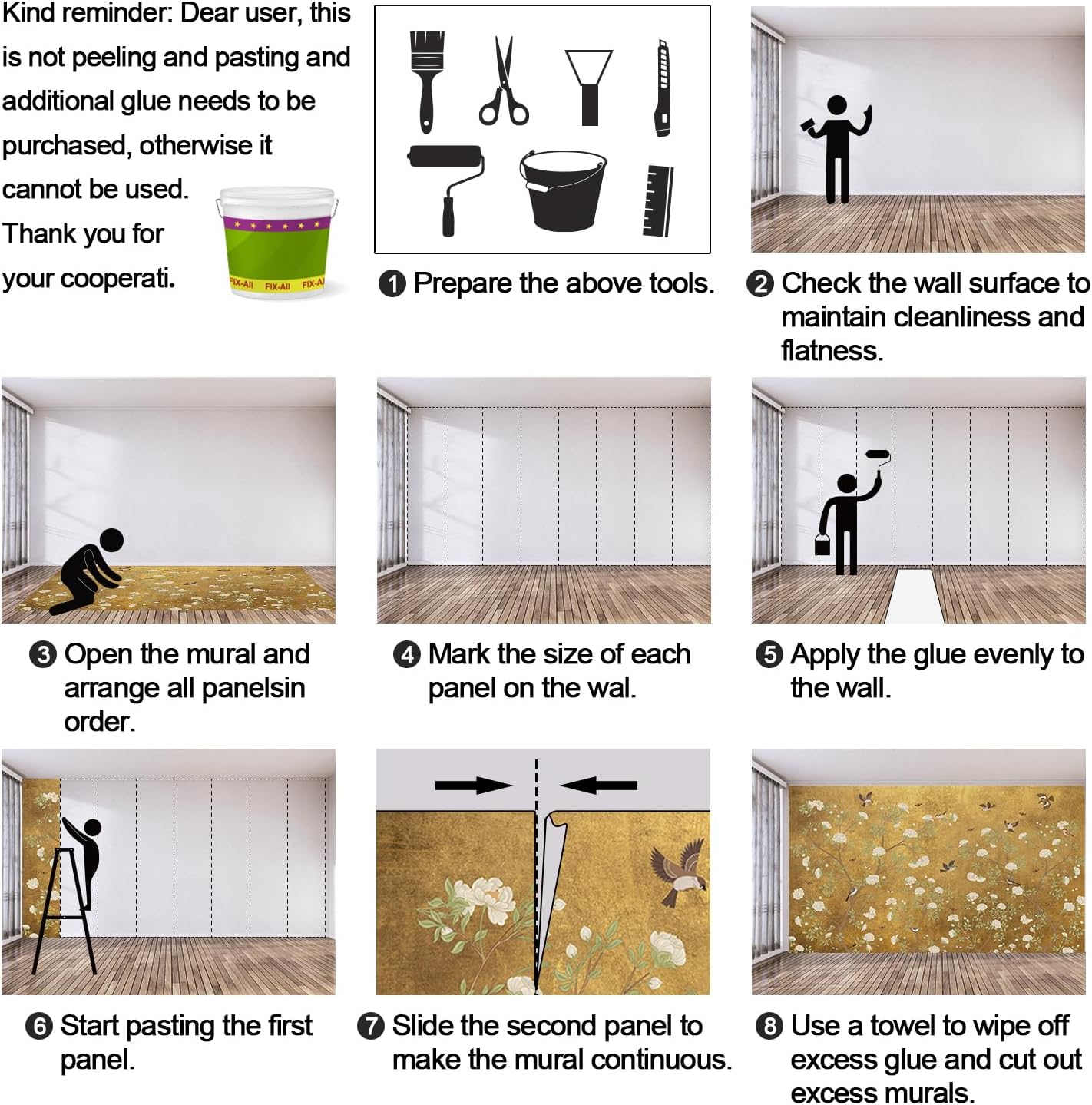 Kind reminder: Dear user, this is not peeling and pasting and additional glue needs to be purchased, otherwise it cannot be used. Thank you for your cooperati.

FIX-All FIX-All FIX-All

❶ Prepare the above tools.

❷ Check the wall surface to maintain cleanliness and flatness.

❸ Open the mural and arrange all panelsin order.

❹ Mark the size of each panel on the wal.

❺ Apply the glue evenly to the wall.

❻ Start pasting the first panel.

❼ Slide the second panel to make the mural continuous.

❽ Use a towel to wipe off excess glue and cut out excess murals.